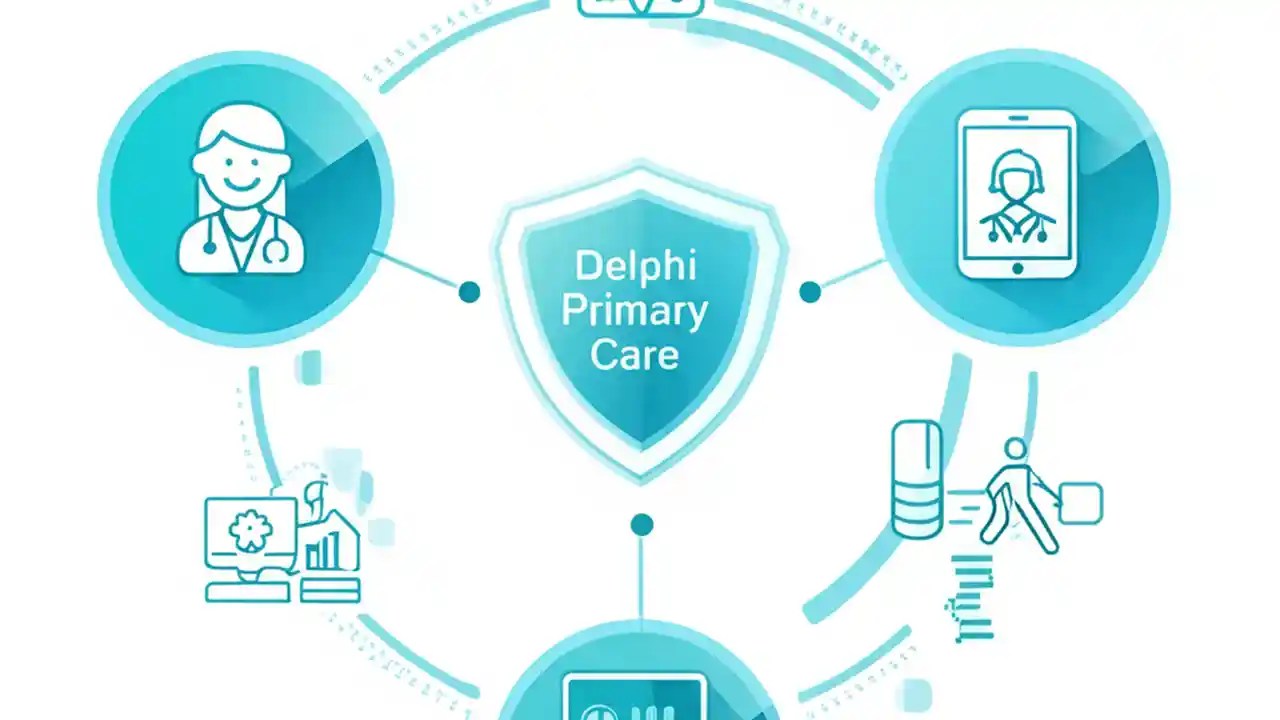 Delphi Primary Care