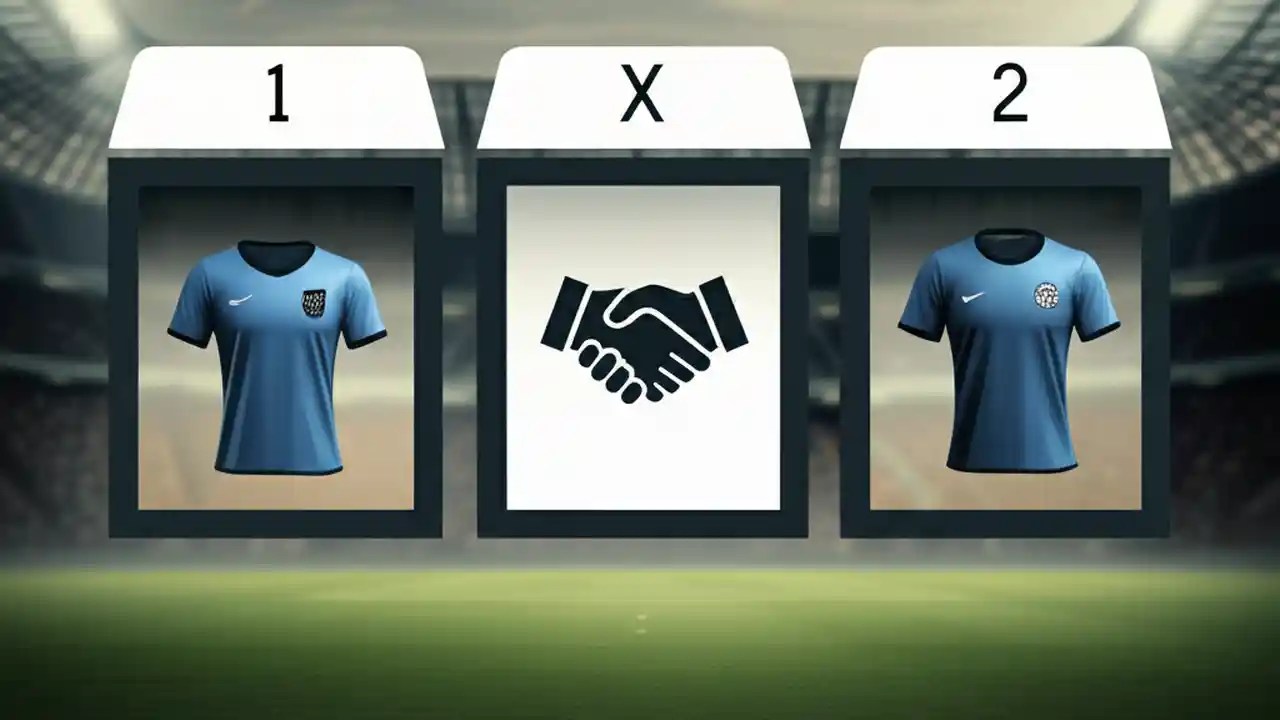 1

X

2