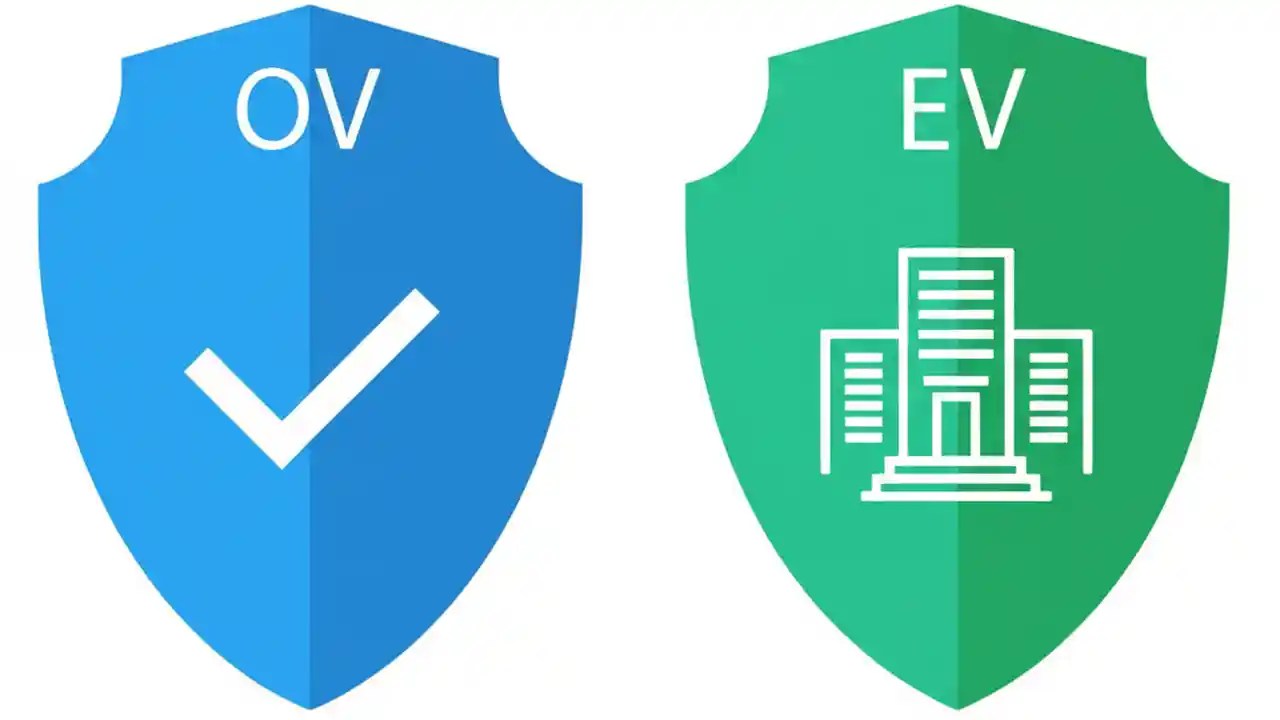 OV

EV