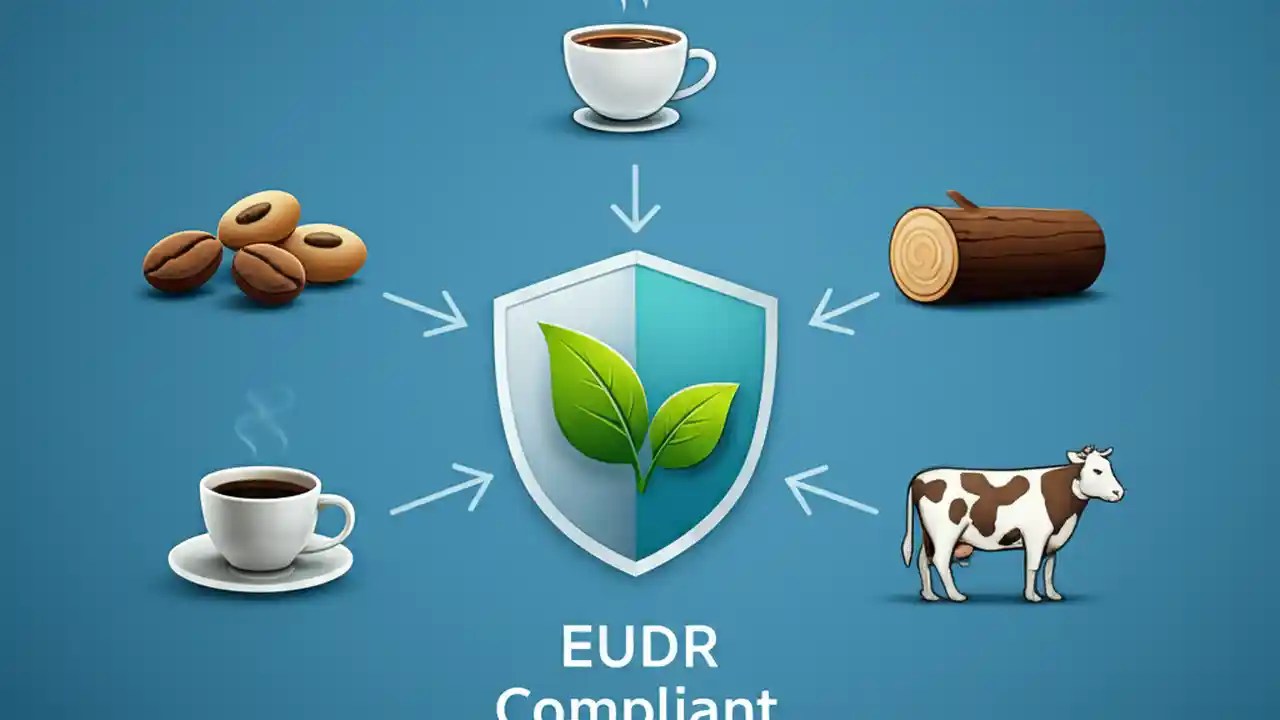 EUDR
Compliant