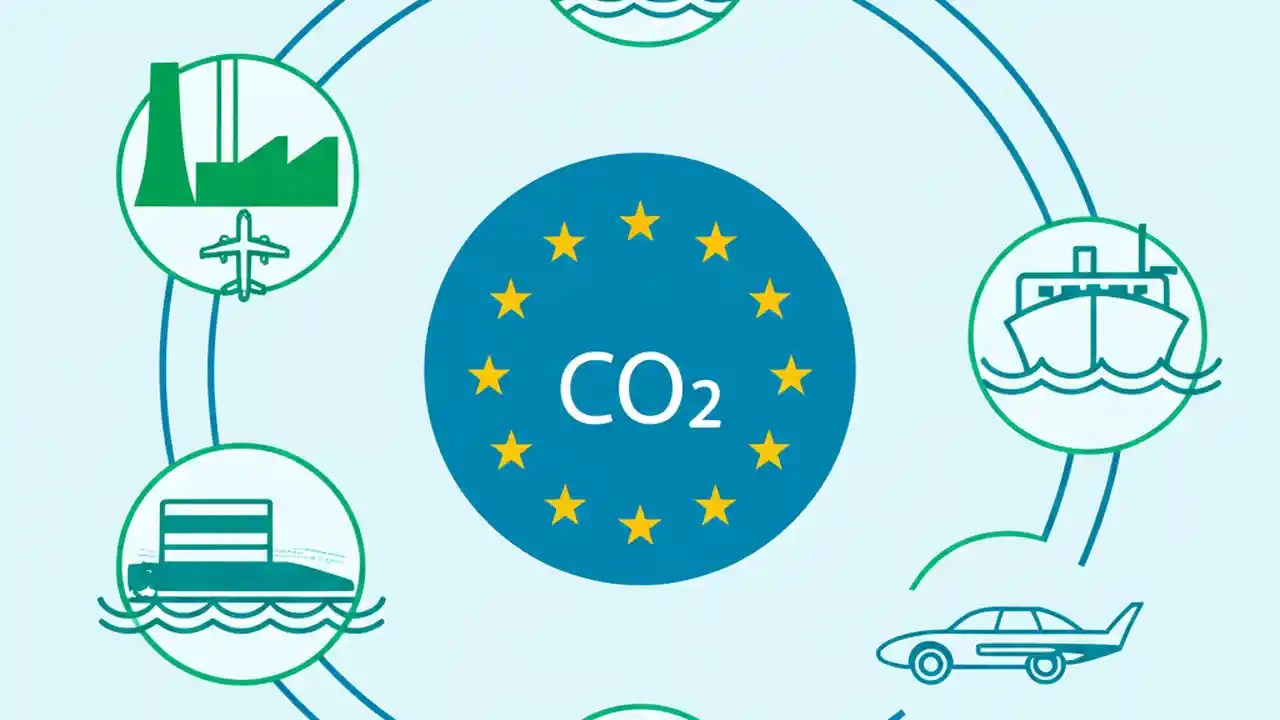 $CO_2$