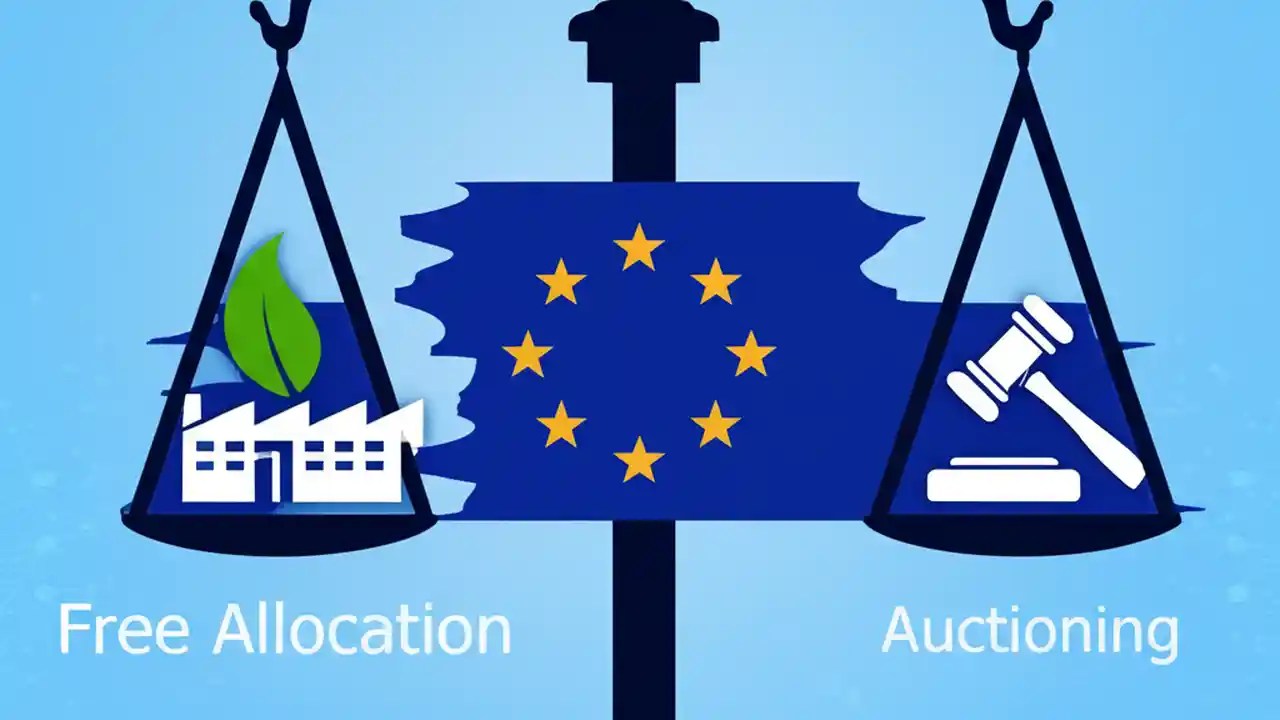 Free Allocation

Auctioning