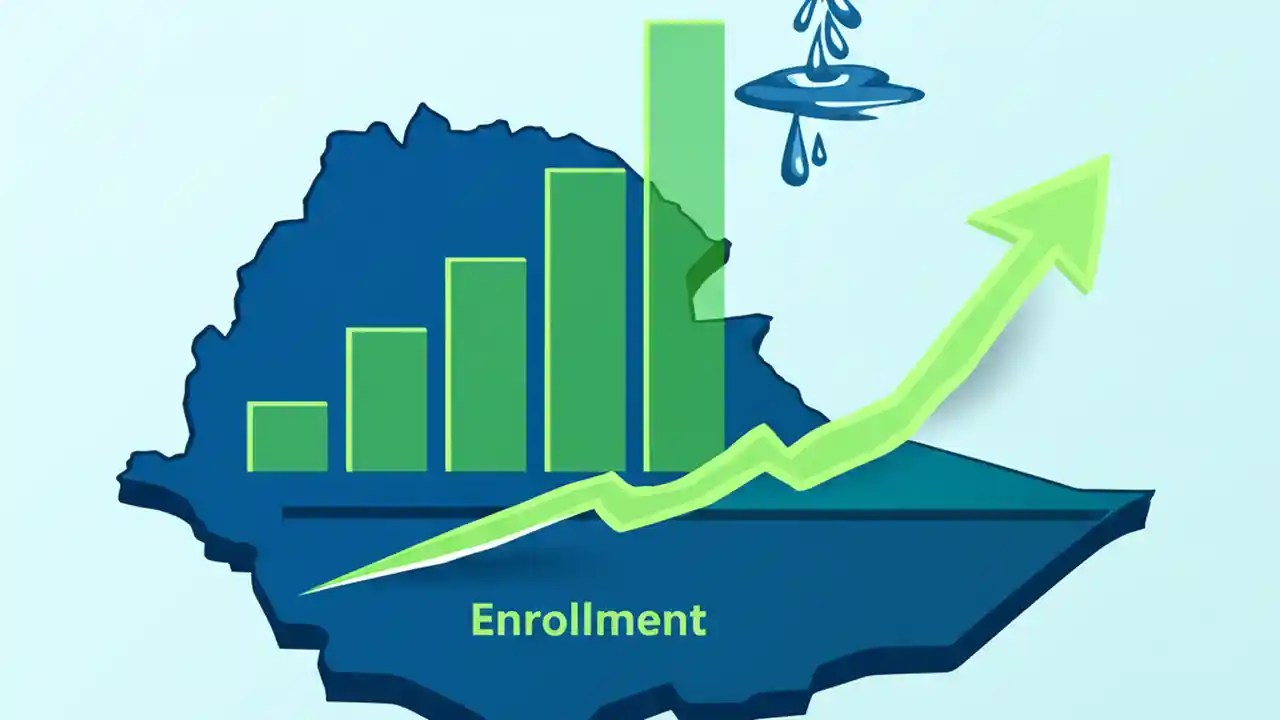 Enrollment