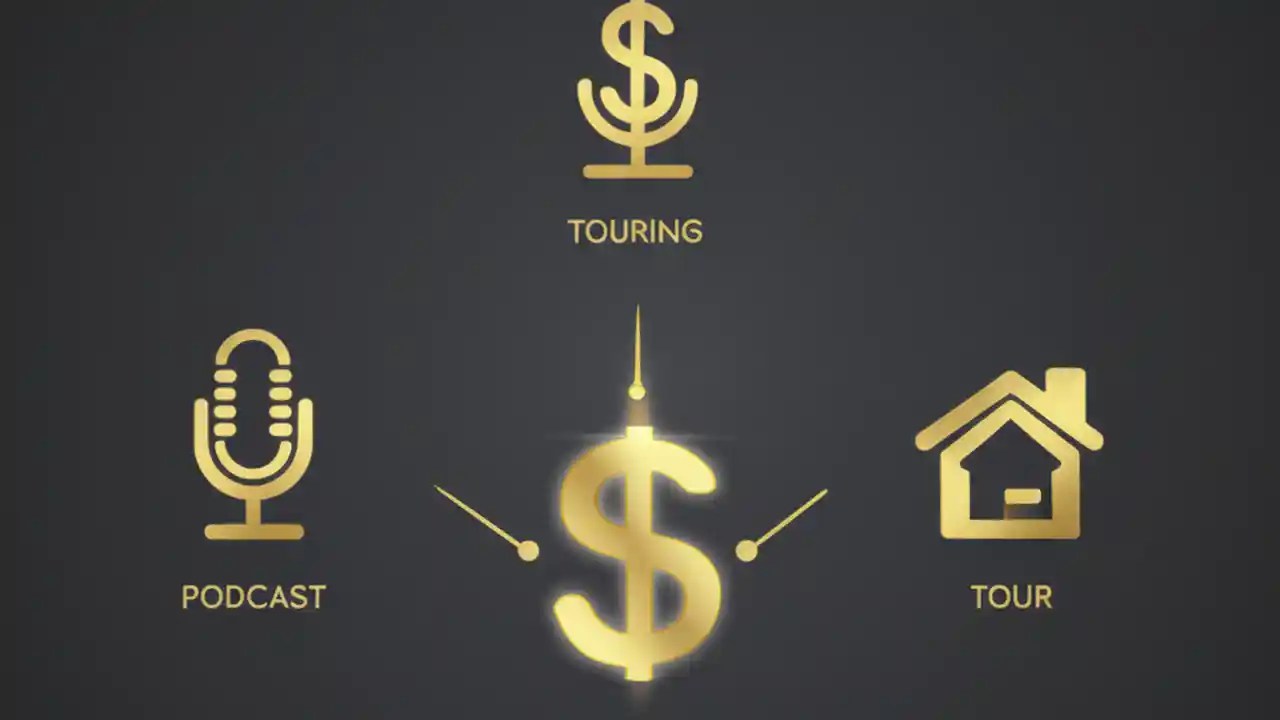 $

TOURING

PODCAST

$

TOUR