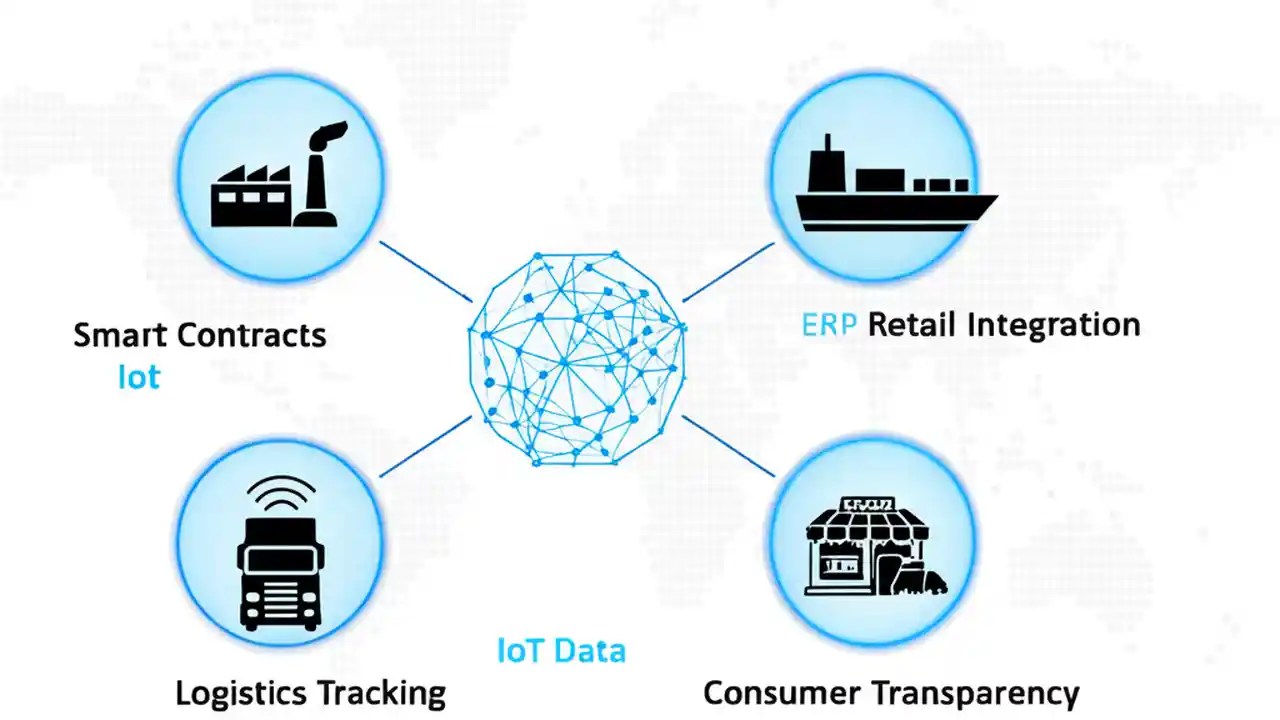 Smart Contracts
Iot

ERP Retail Integration

IoT Data

Logistics Tracking

Consumer Transparency