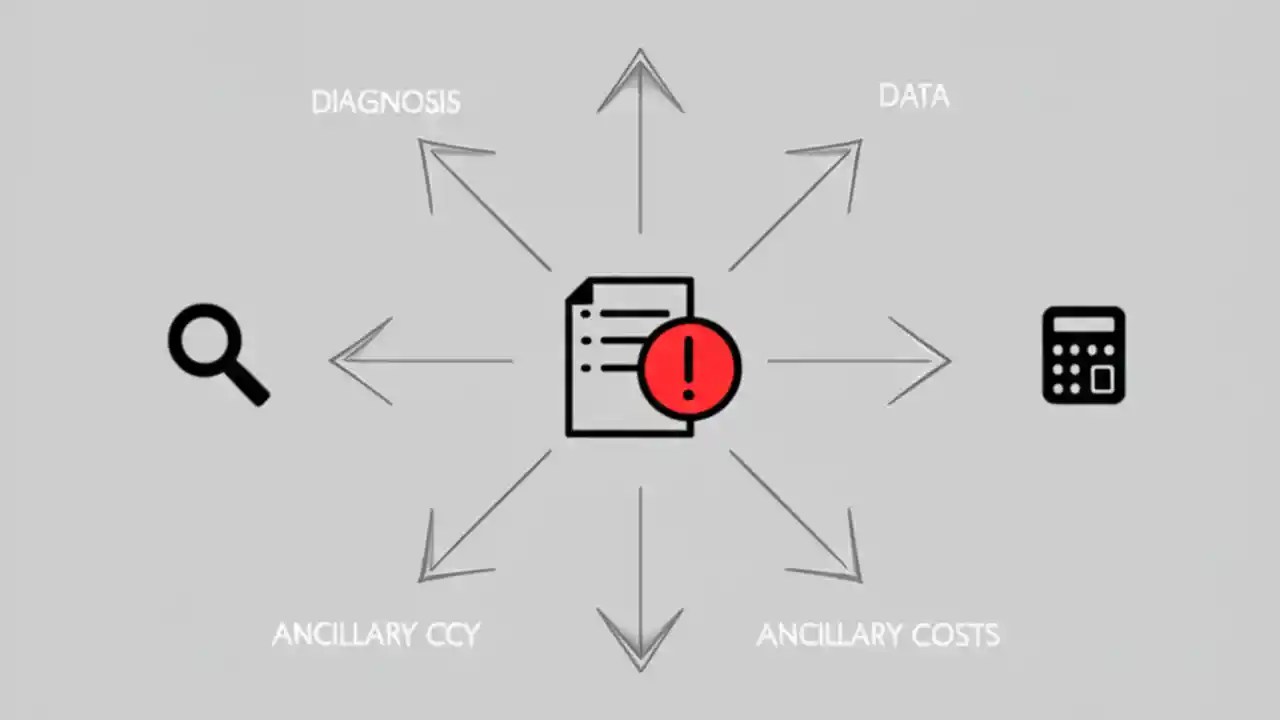 DIAGNOSIS

DATA

ANCILLARY CCY

ANCILLARY COSTS