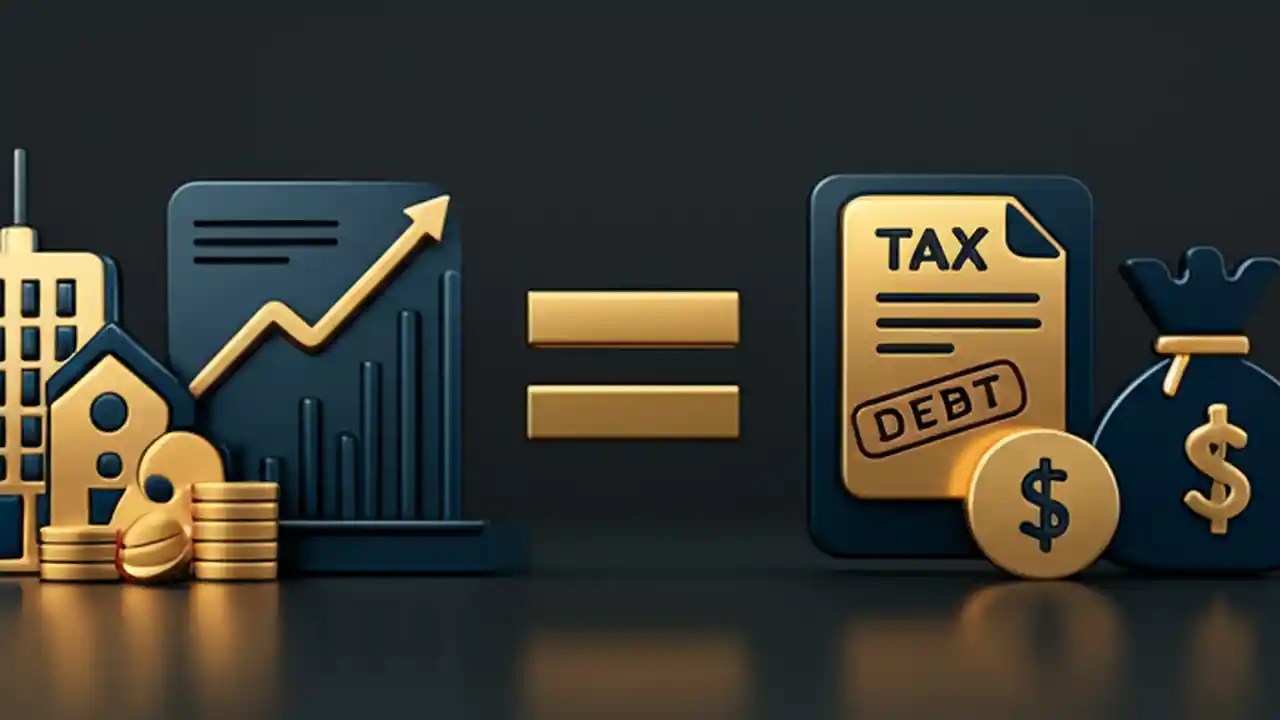 TAX
DEBT
$
$