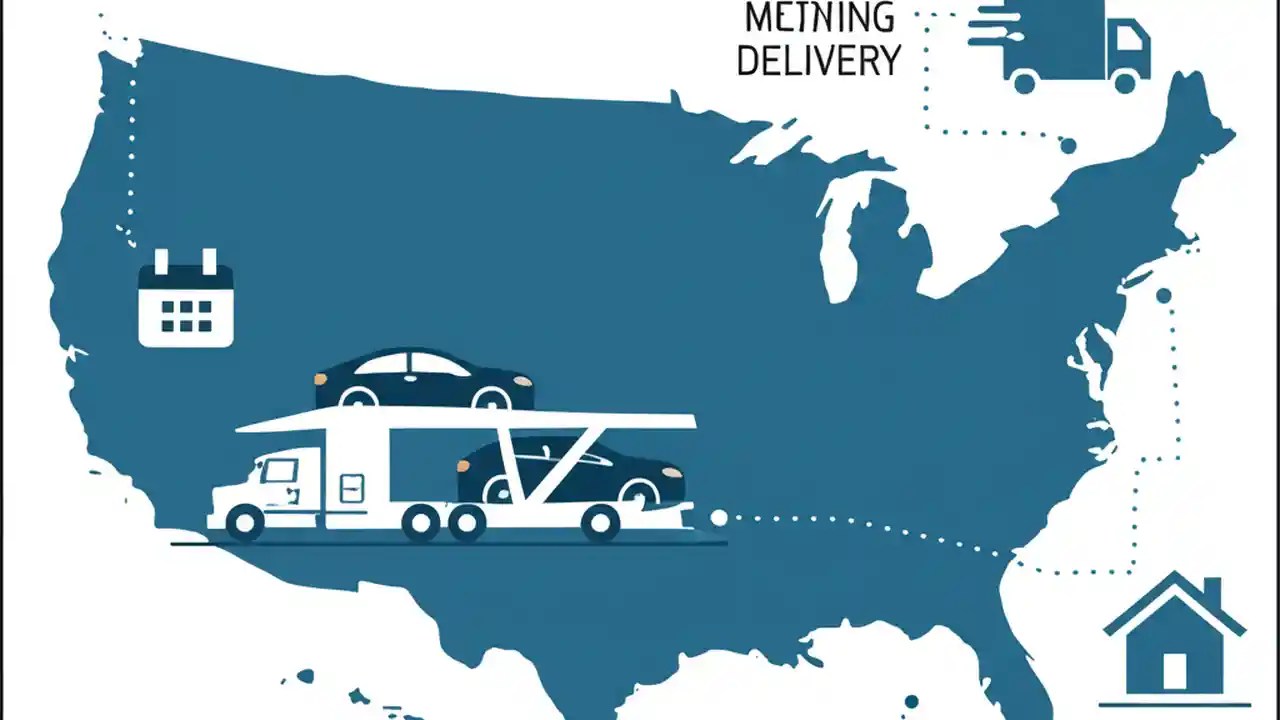 METNING
DELIVERY