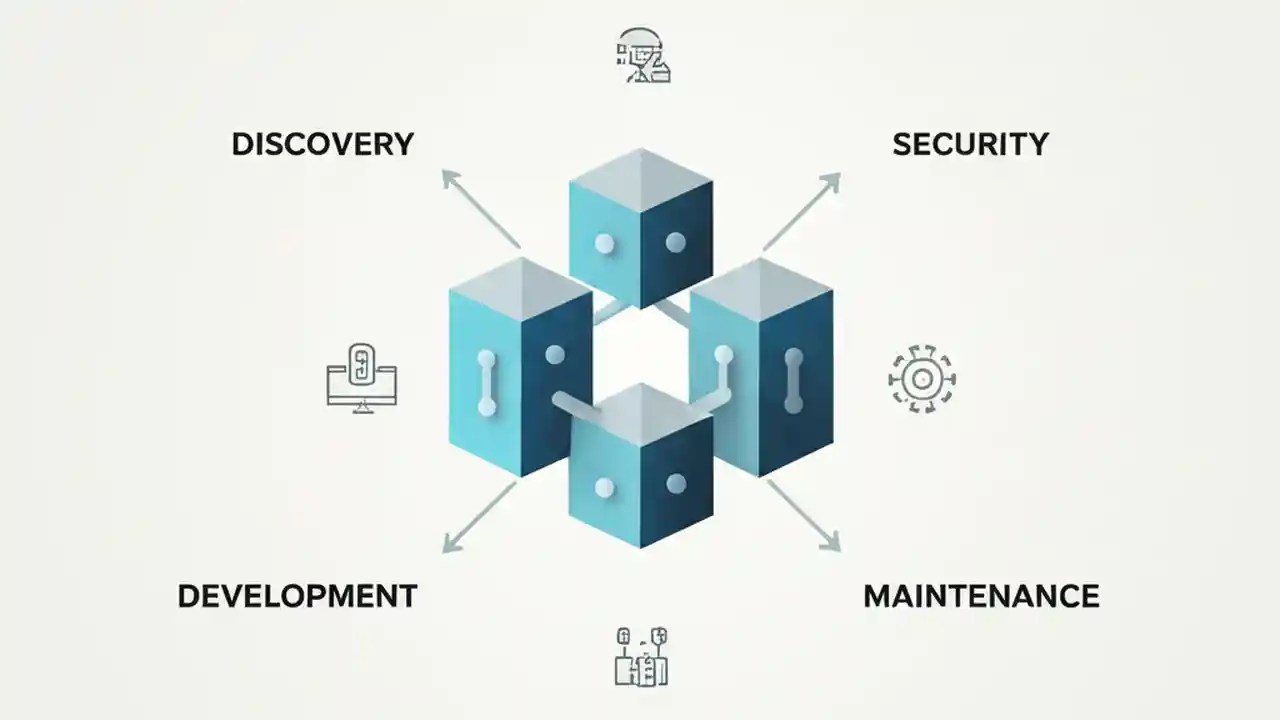 DISCOVERY

SECURITY

DEVELOPMENT

MAINTENANCE