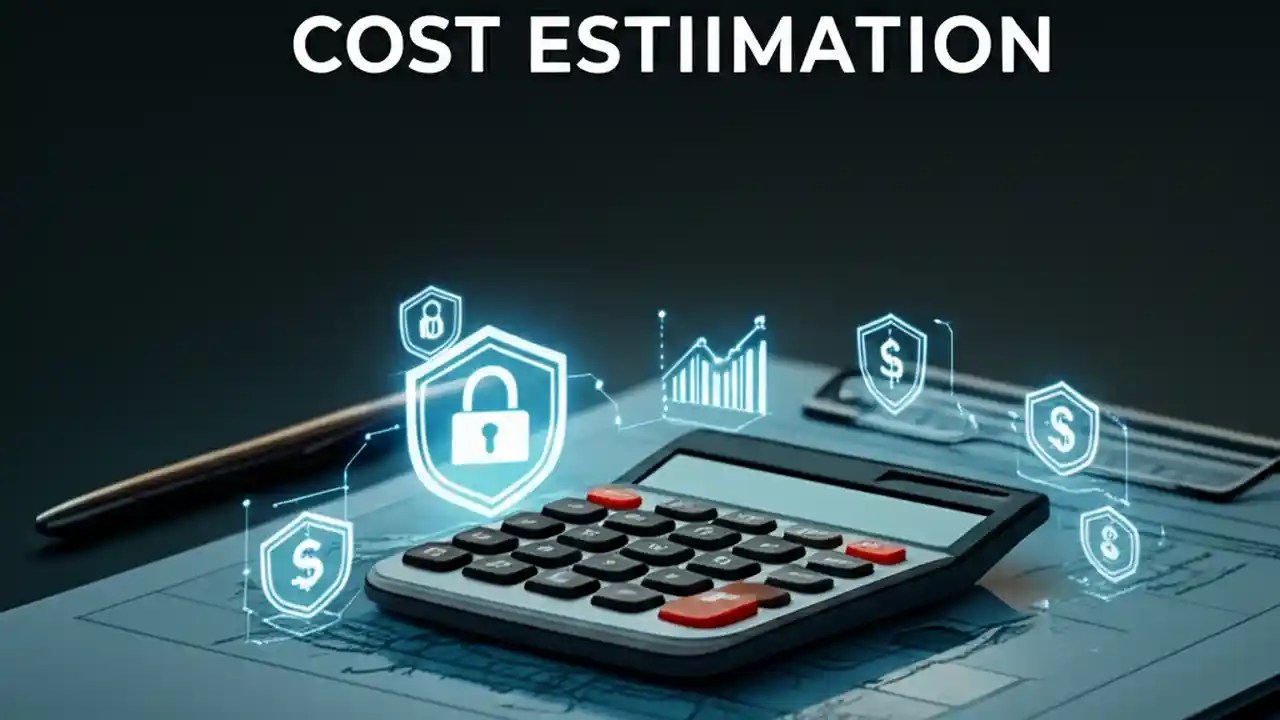 COST ESTIIMATION