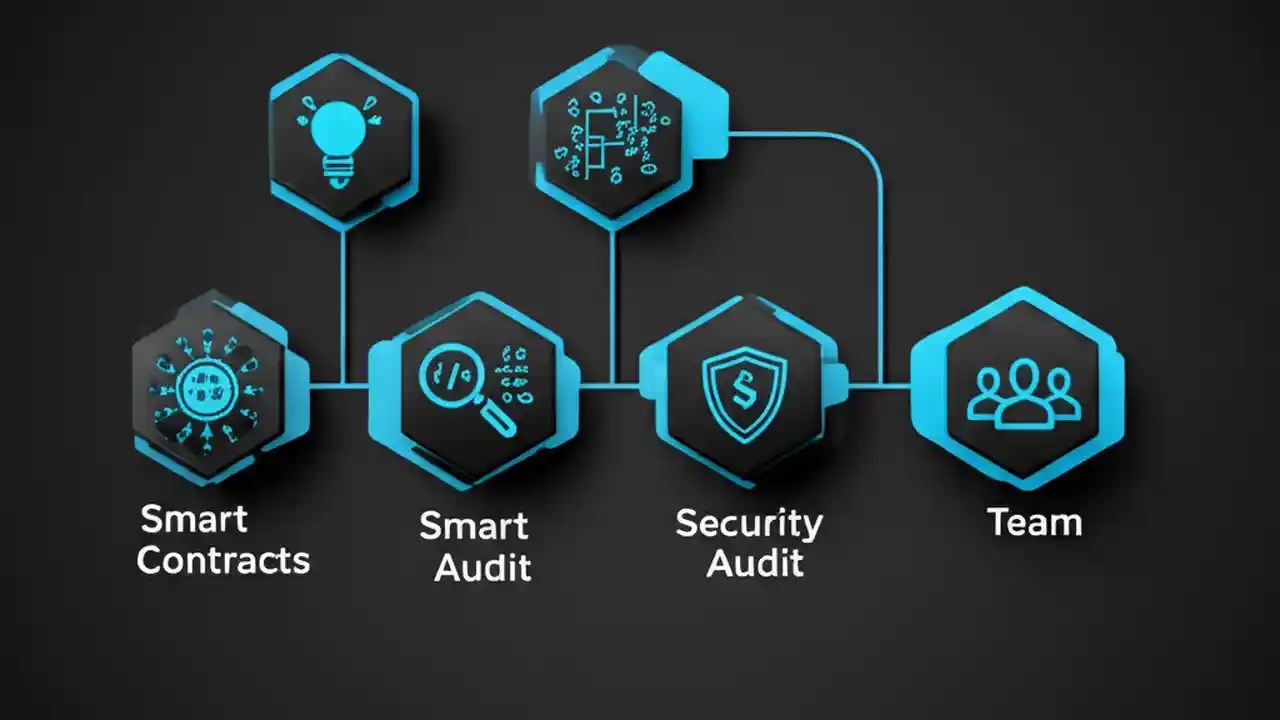 Smart Contracts

Smart Audit

Security Audit

Team