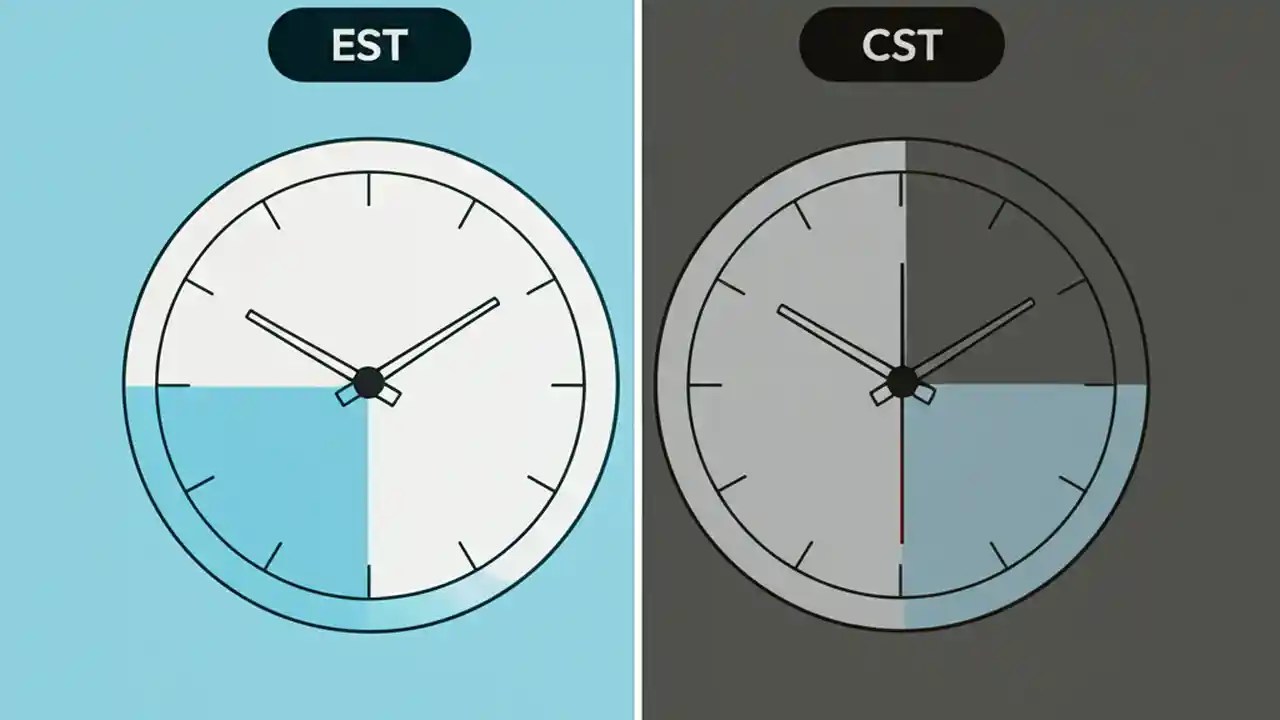 EST

CST