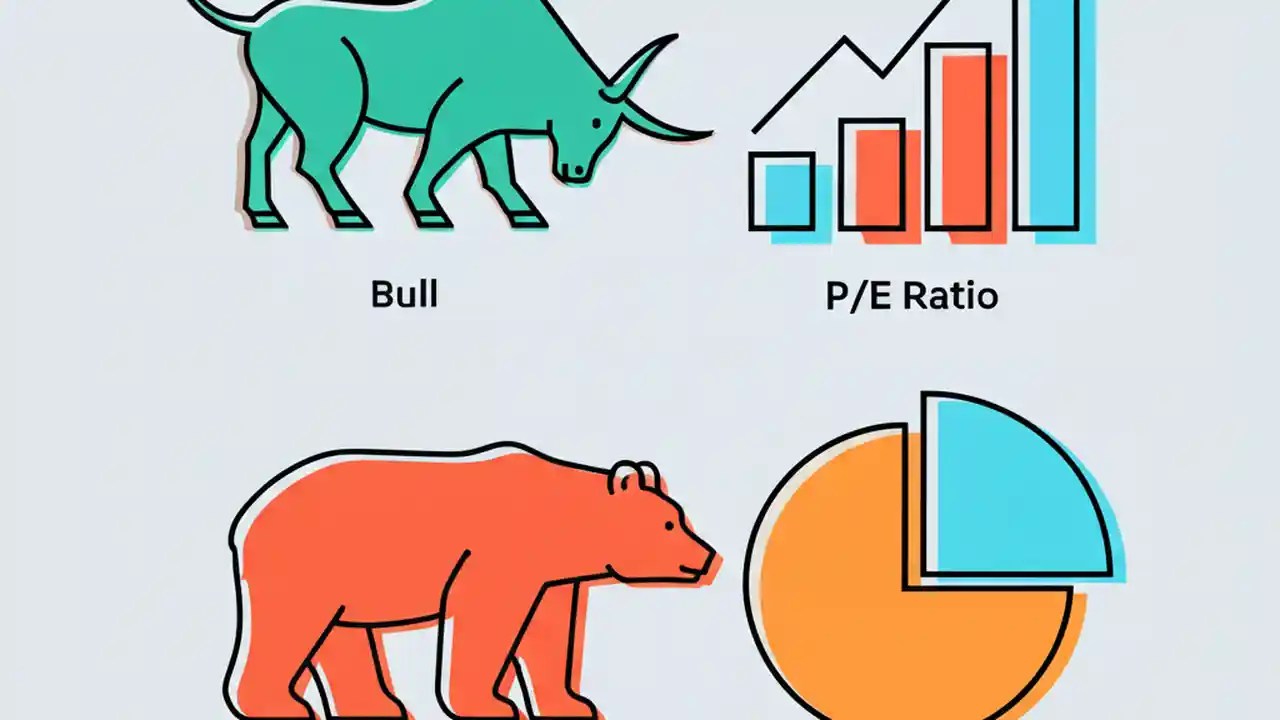 Bull

P/E Ratio