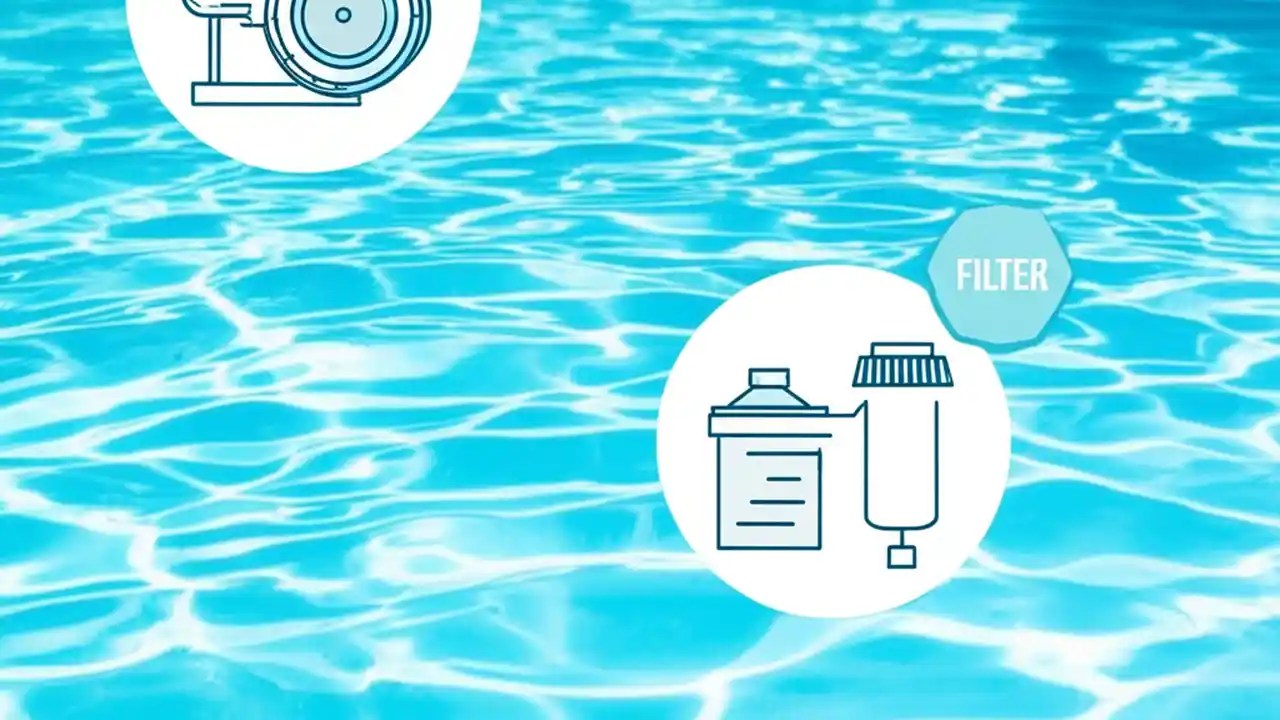 FILTER