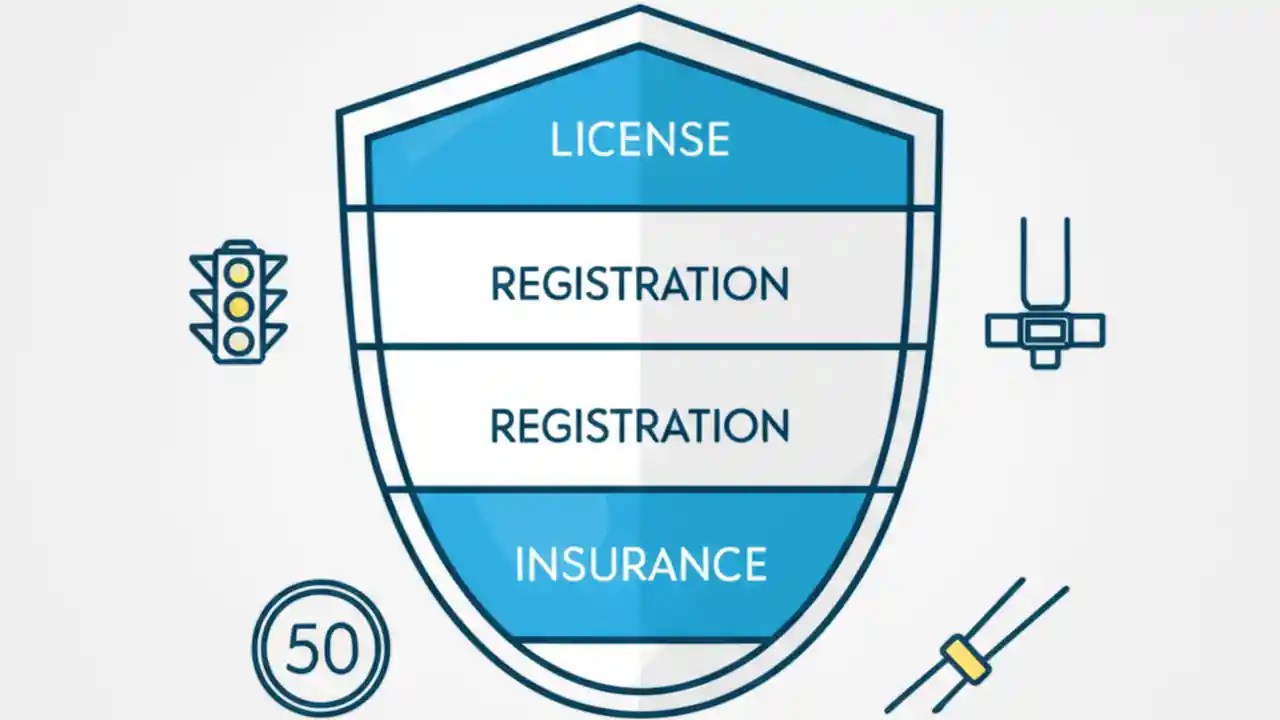 LICENSE

REGISTRATION

REGISTRATION

INSURANCE

50