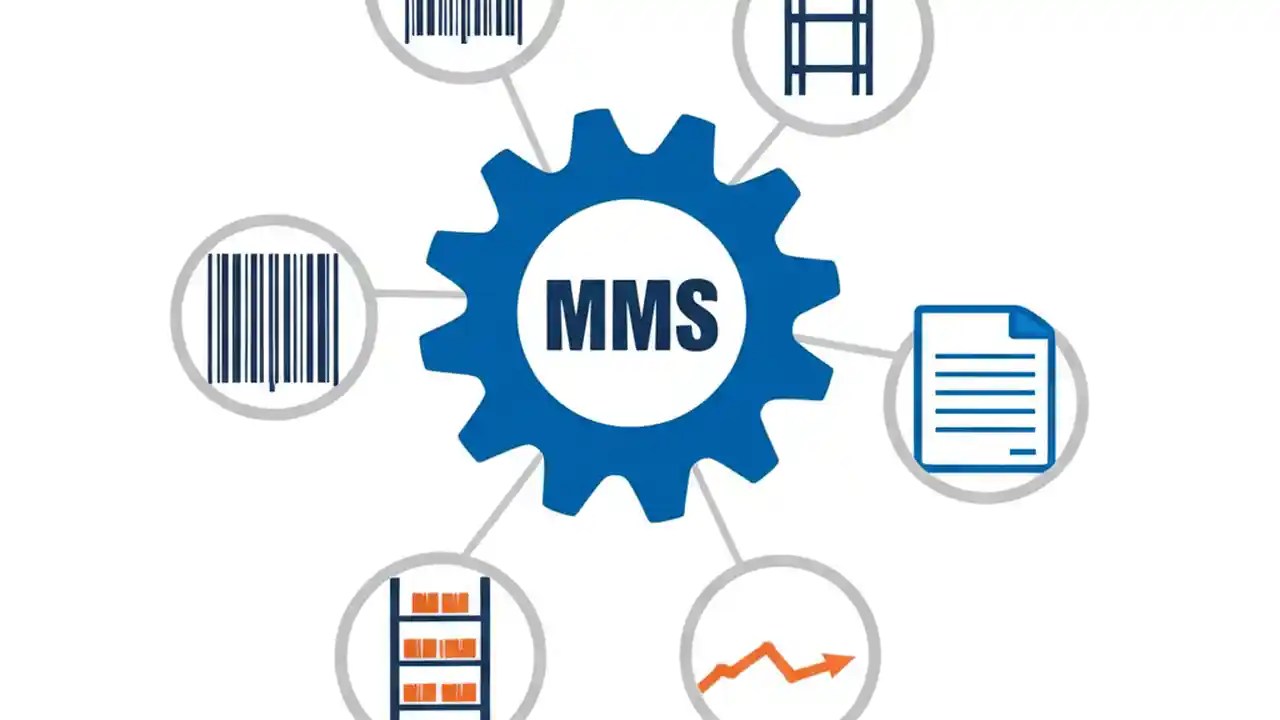 MMS