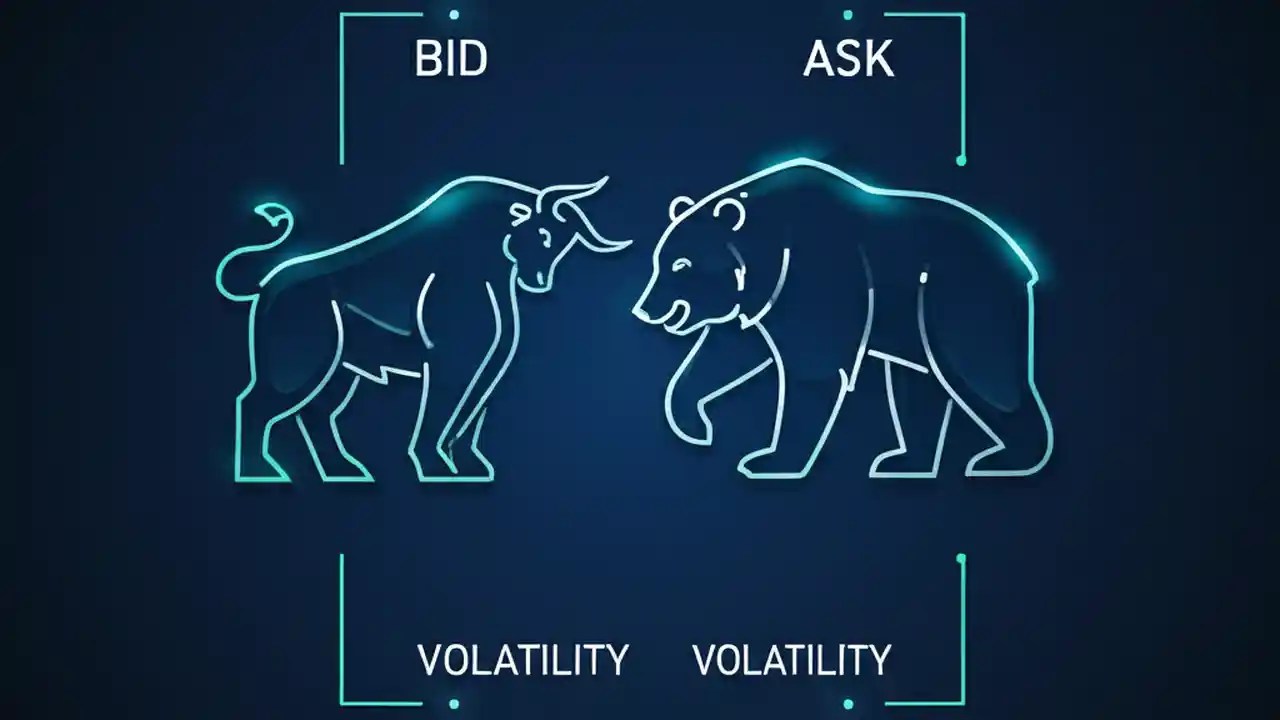 BID

ASK

VOLATILITY

VOLATILITY