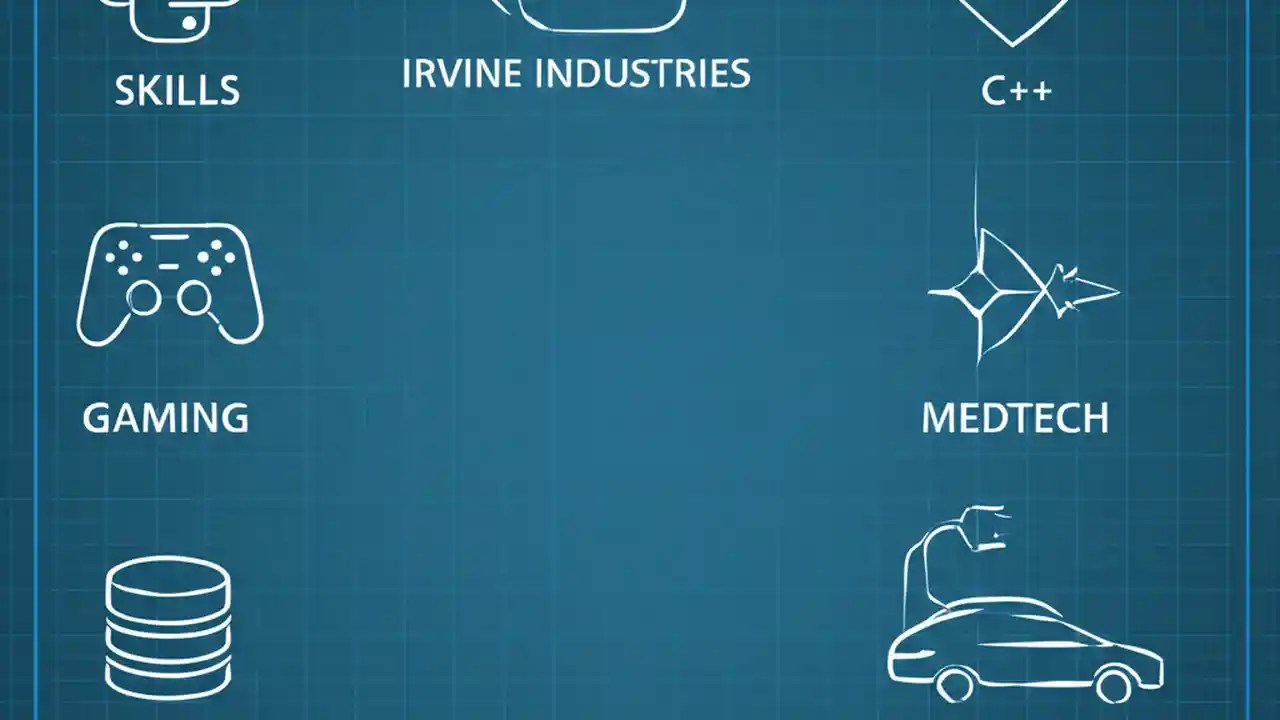 SKILLS

IRVINE INDUSTRIES

C++

GAMING

MEDTECH