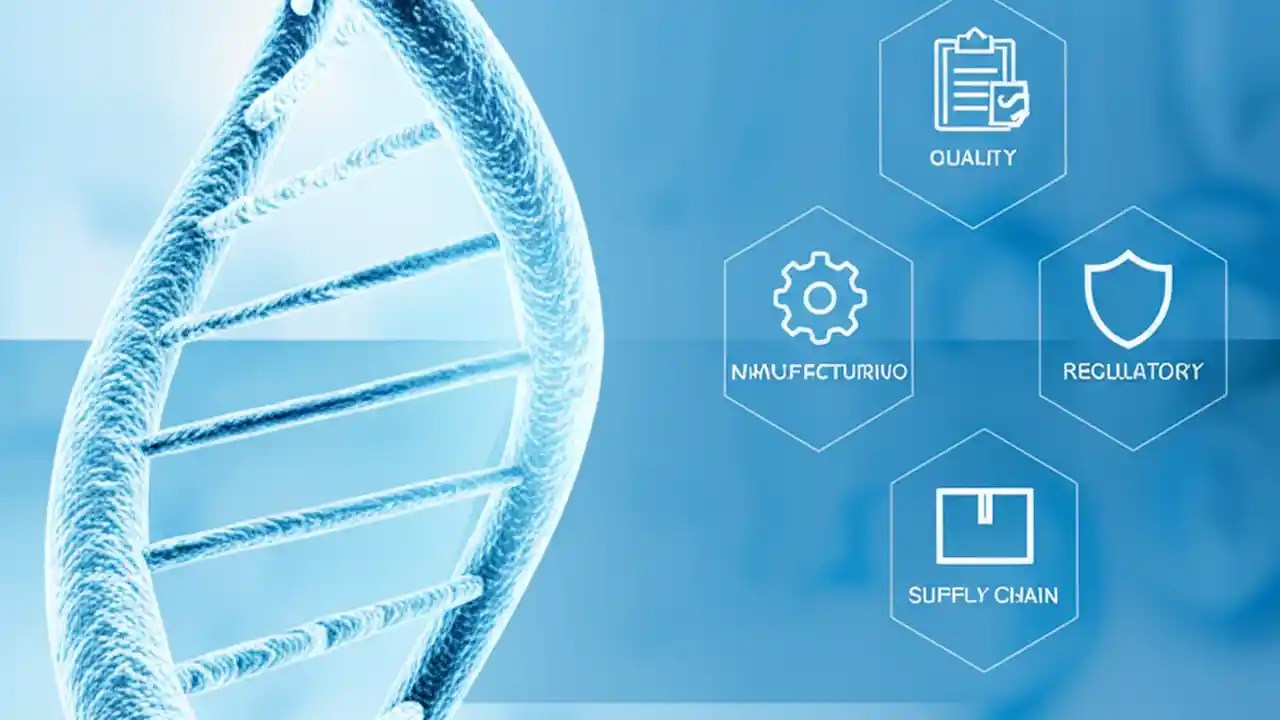 QUALITY

NMUFECTURIVO

REGULATORY

SUFFLY CHAIN