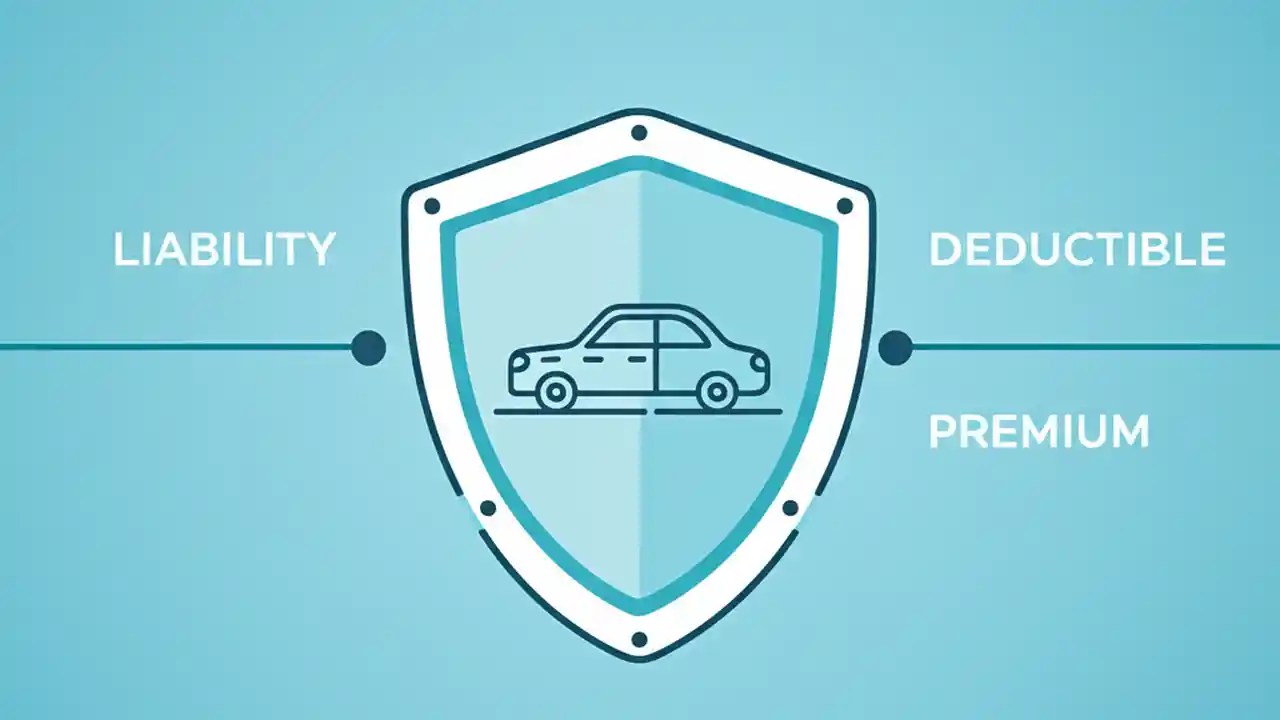 LIABILITY

DEDUCTIBLE

PREMIUM