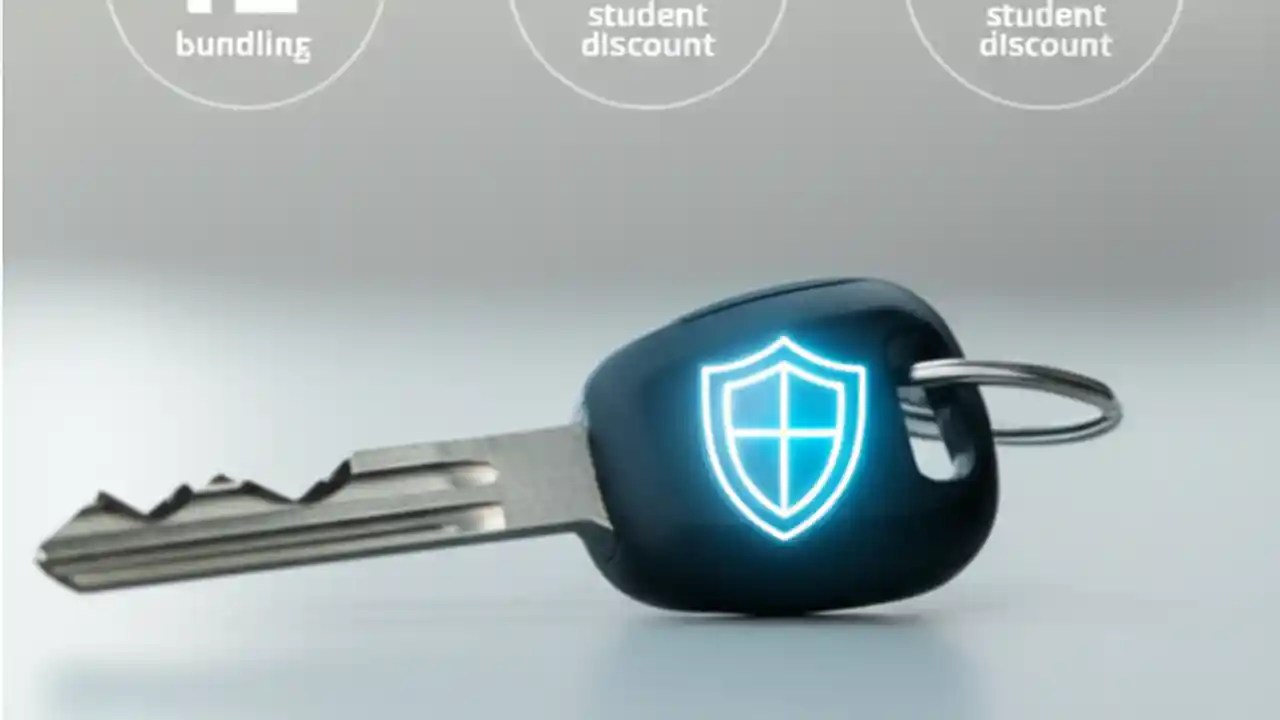 bundling

student discount

student discount