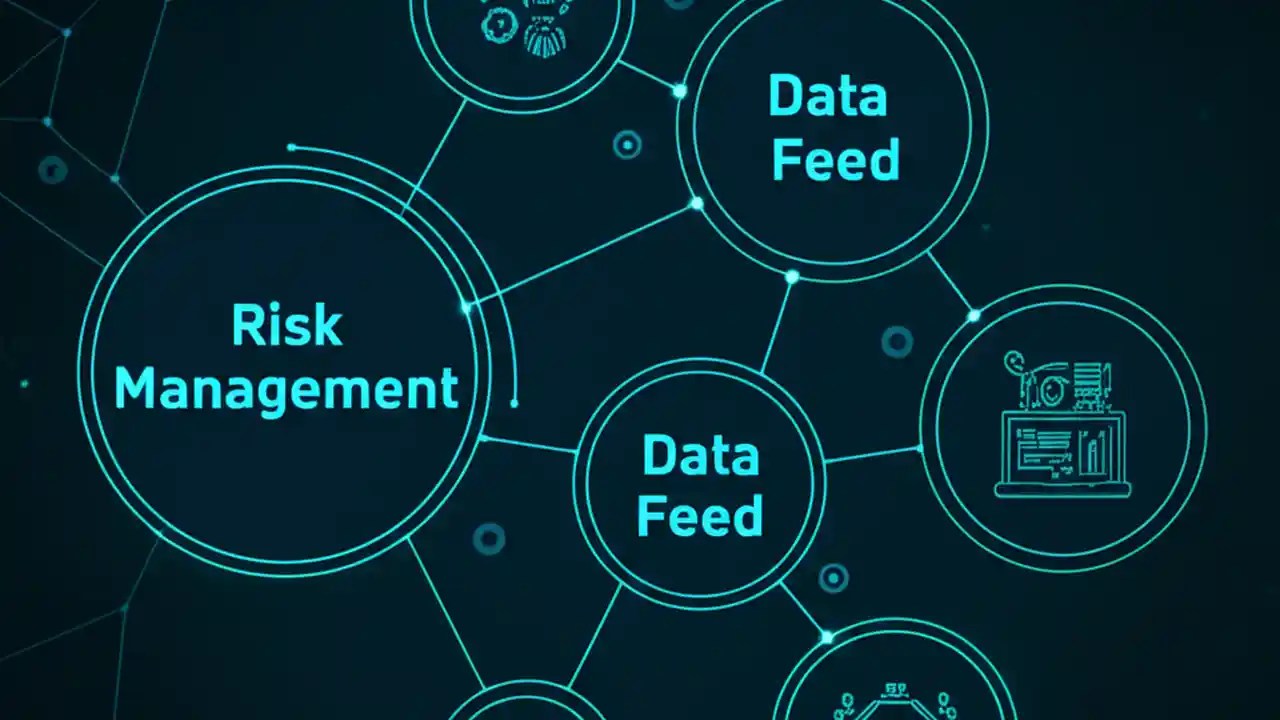 Data Feed

Risk Management

Data Feed