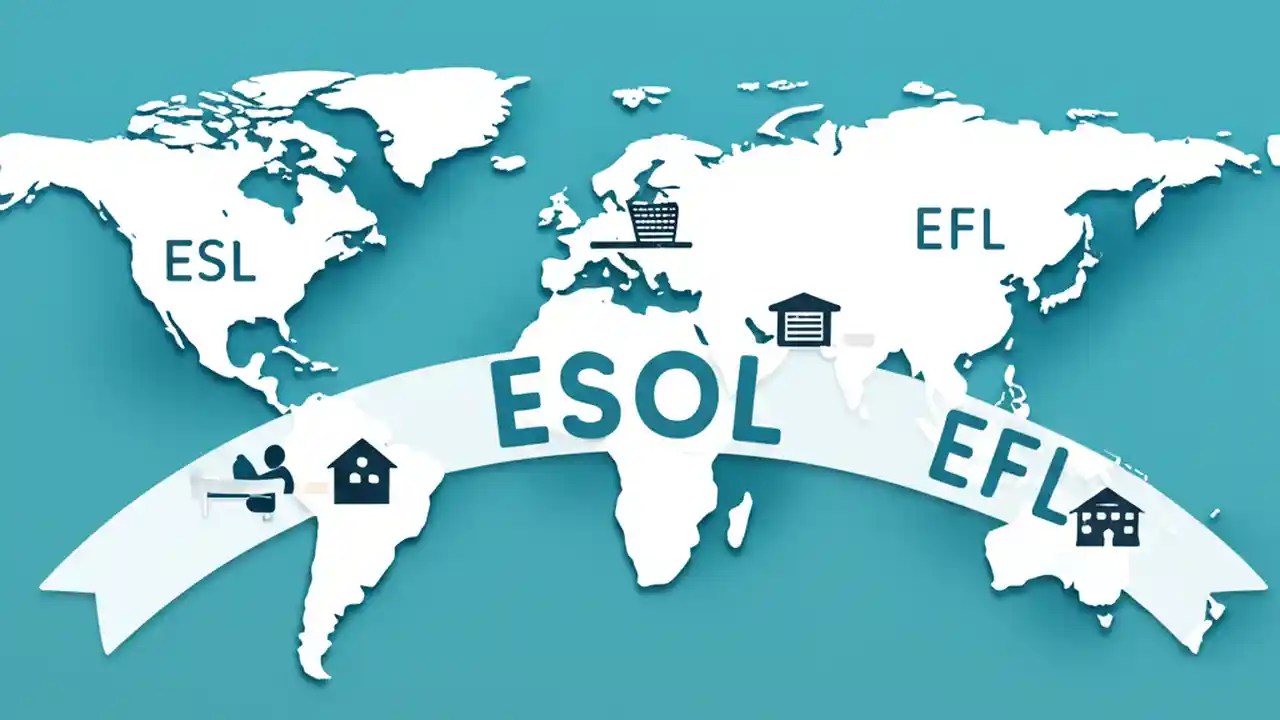 ESL

EFL

ESOL

EFL