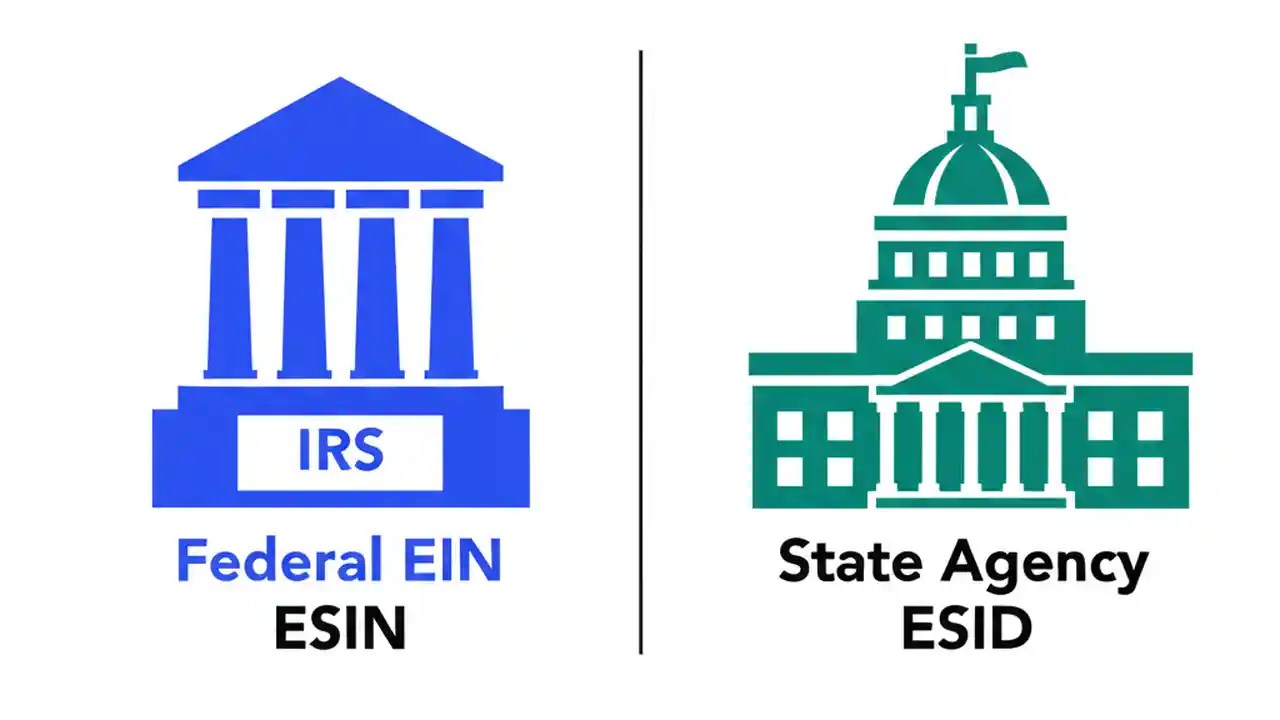 IRS

Federal EIN
ESIN

State Agency
ESID