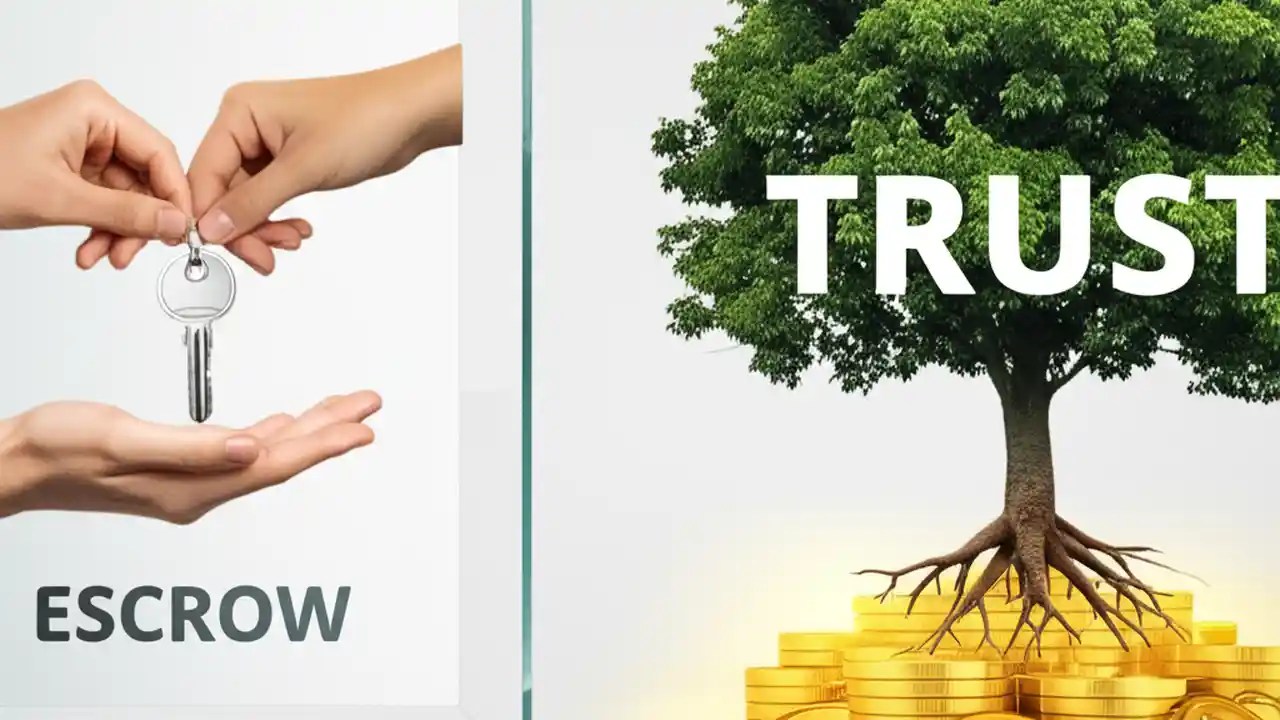 ESCROW

TRUST