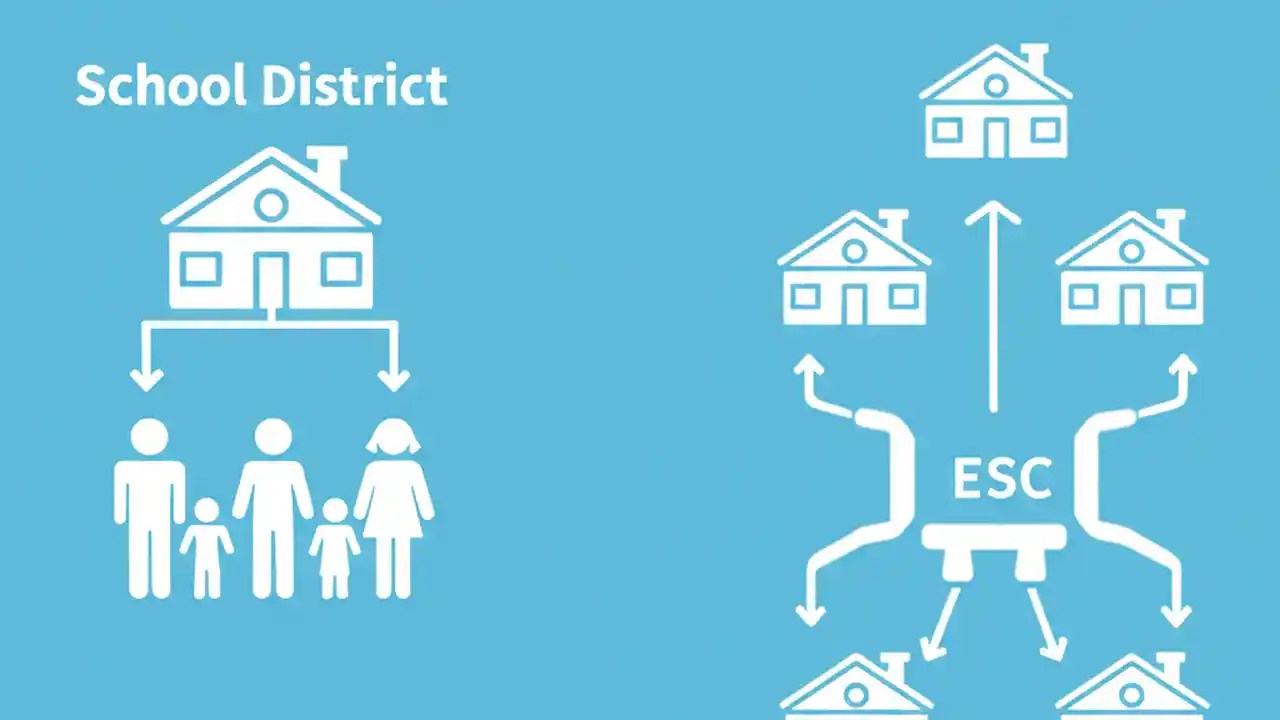 School District

ESC