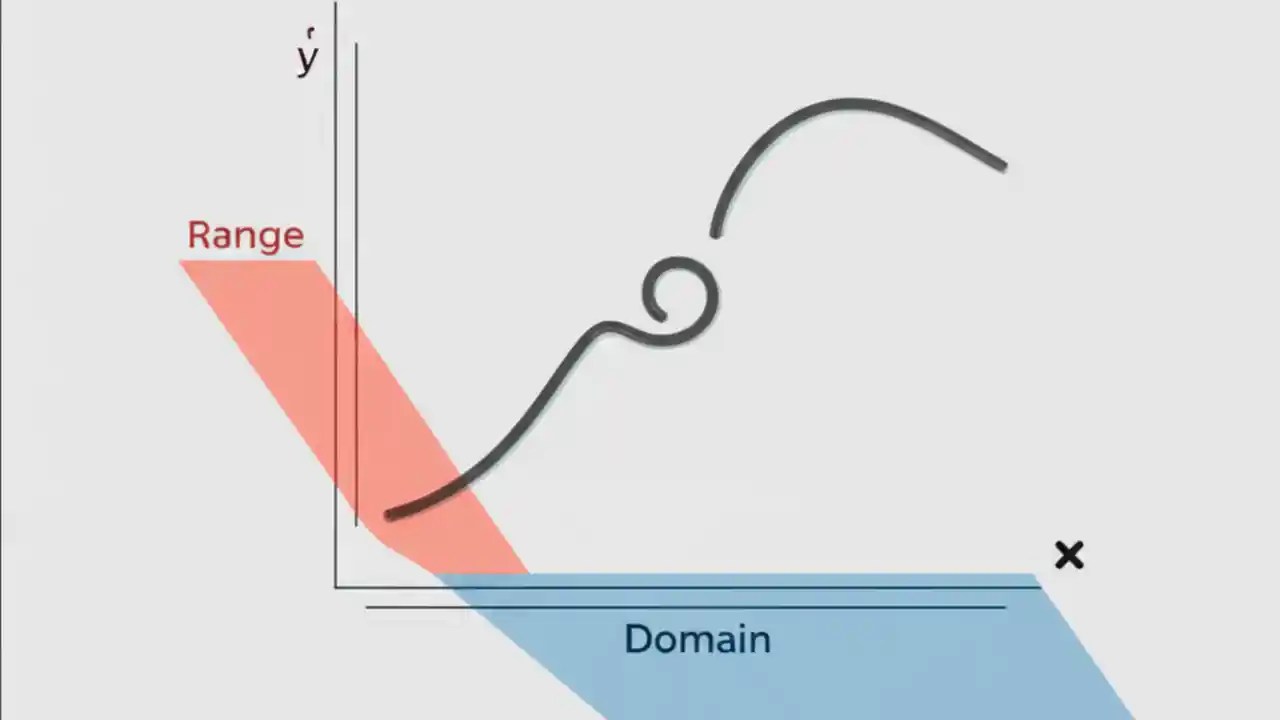 y

Range

x

Domain