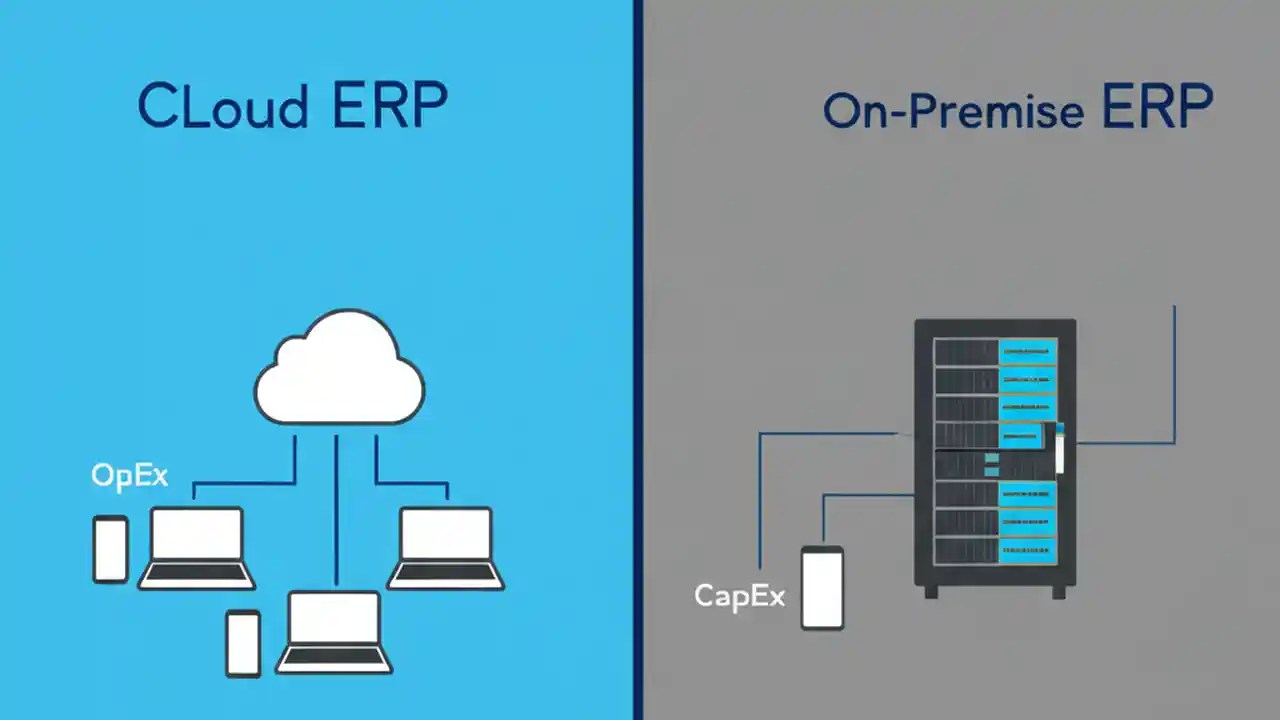 CLoud ERP

OpEx

On-Premise ERP

CapEx