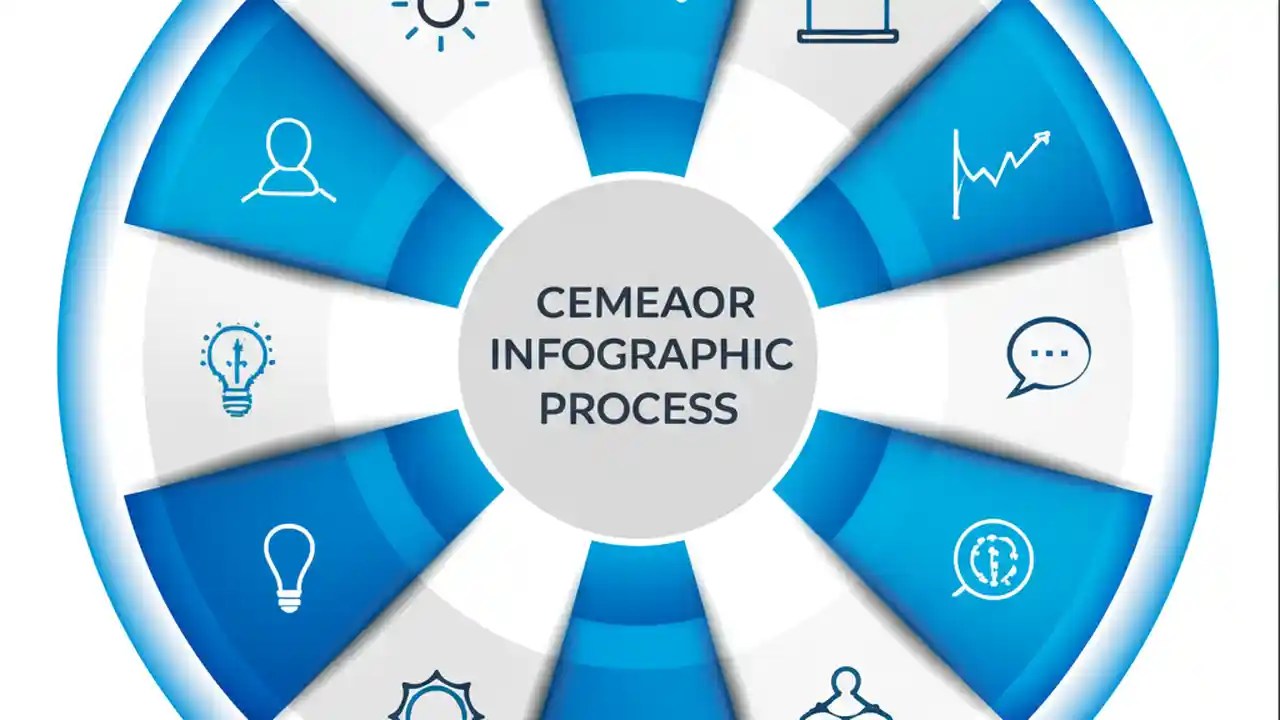 CEMEAOR
INFOGRAPHIC
PROCESS