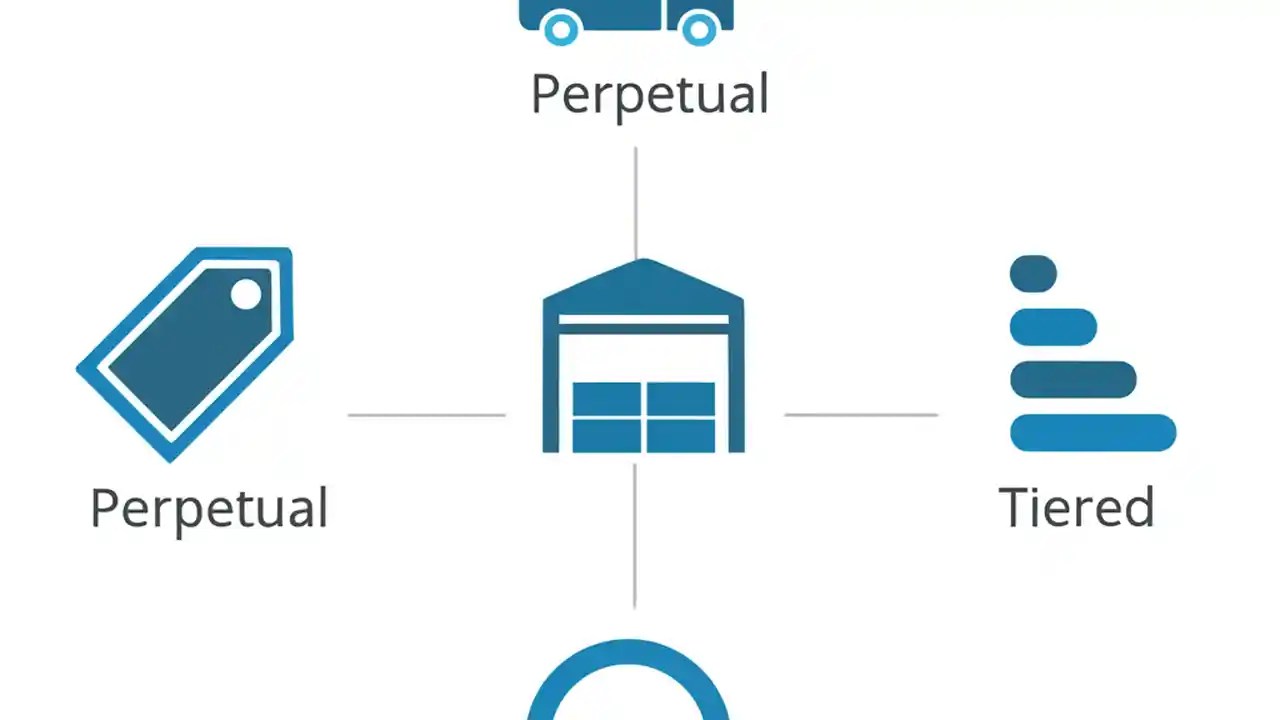 Perpetual

Perpetual

Tiered