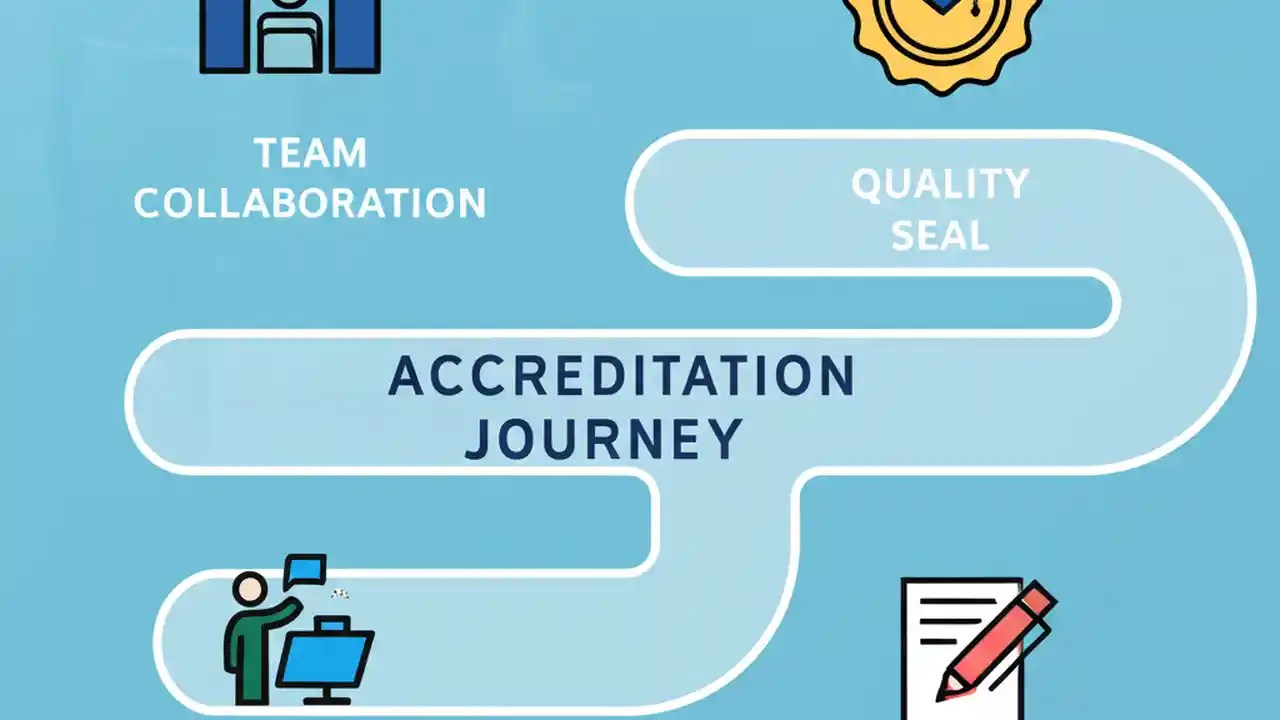 TEAM COLLABORATION

QUALITY SEAL

ACCREDITATION JOURNEY