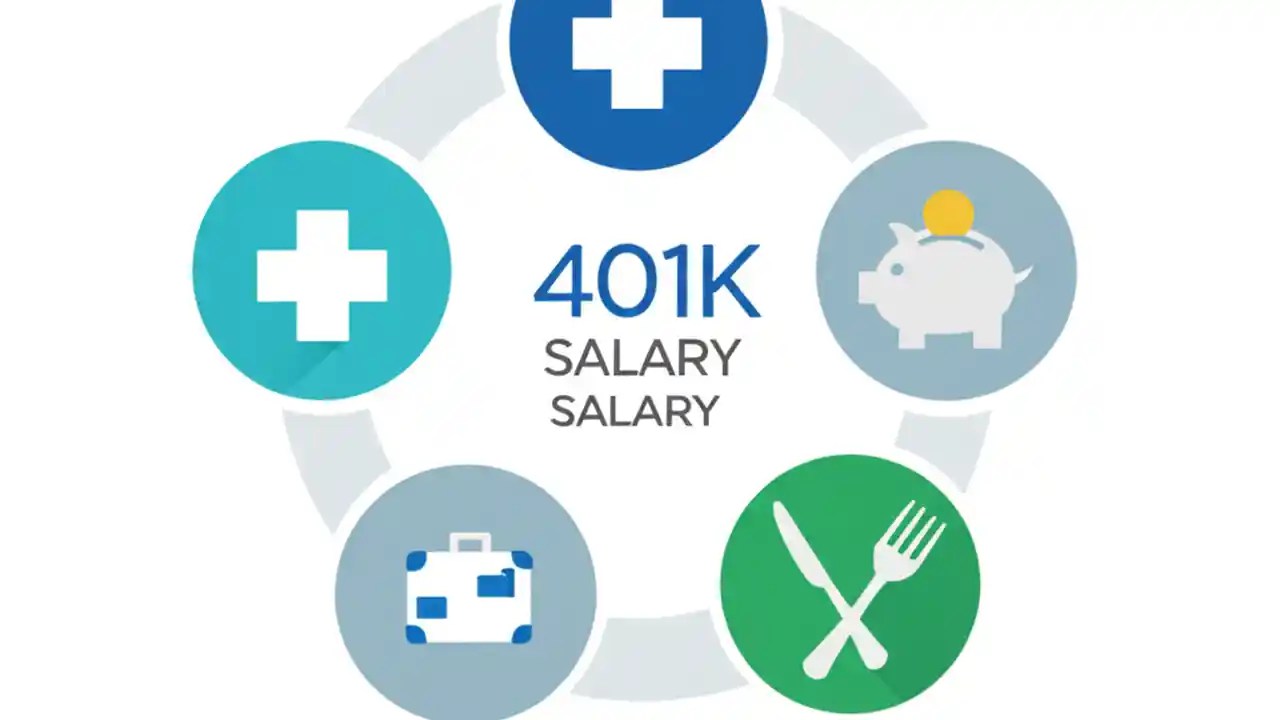 401K
SALARY
SALARY