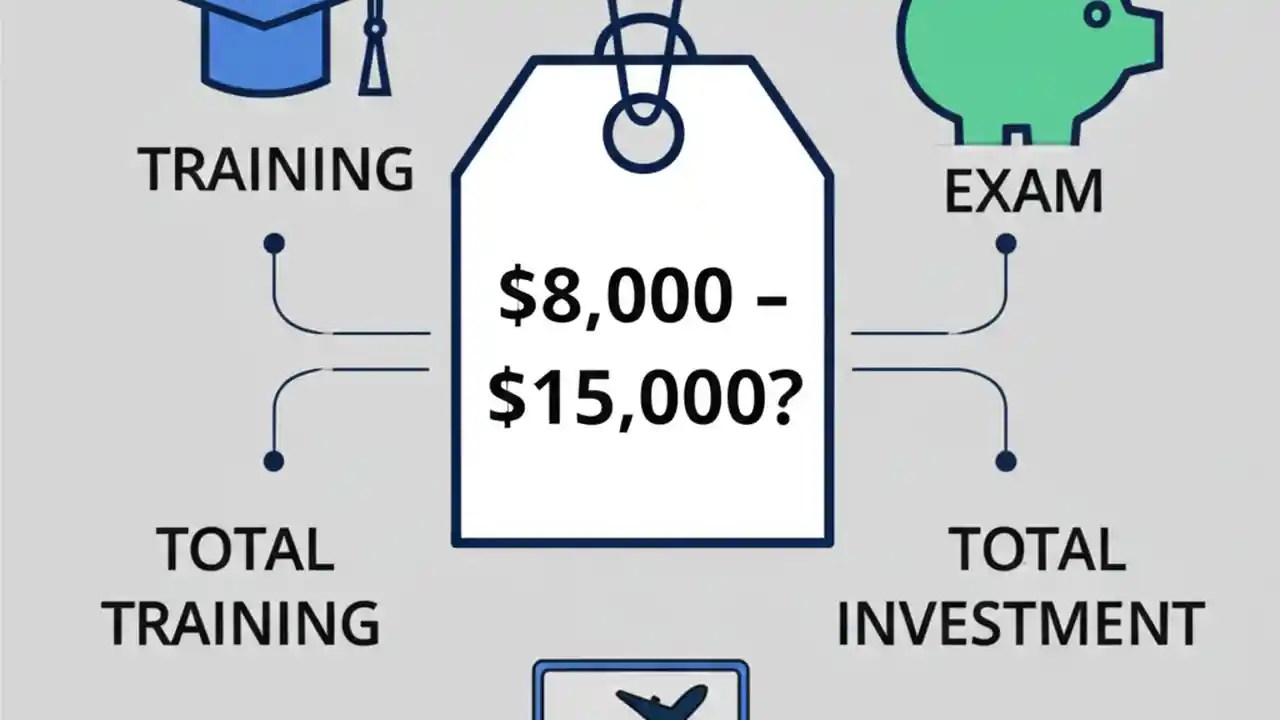 TRAINING

EXAM

\$8,000 – \$15,000?

TOTAL TRAINING

TOTAL INVESTMENT