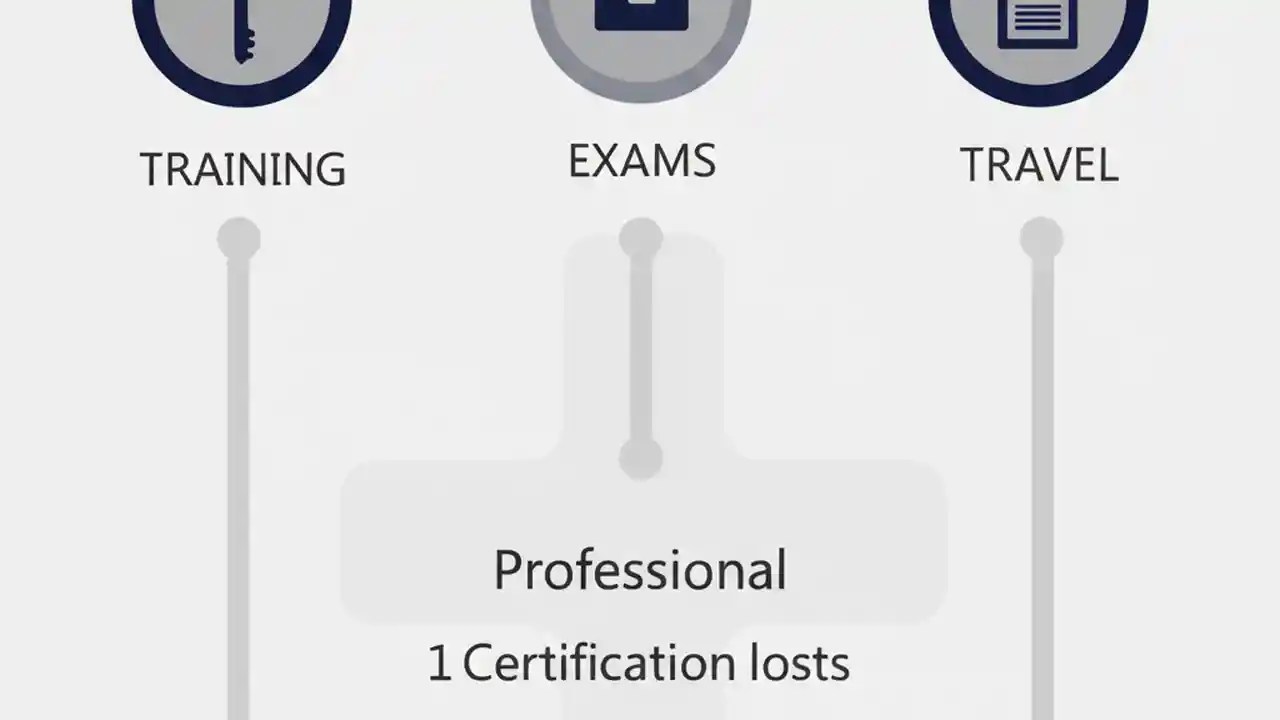 TRAINING

EXAMS

TRAVEL

Professional

1 Certification losts