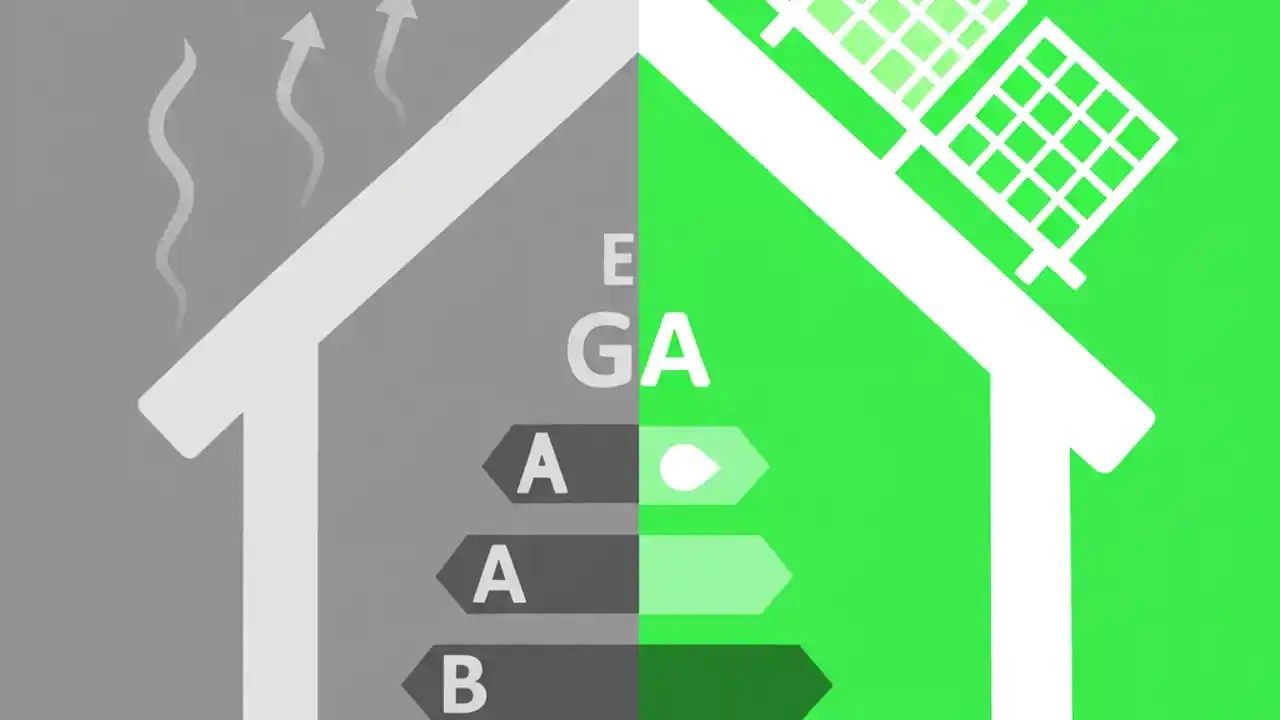 E
GA
A
A
B