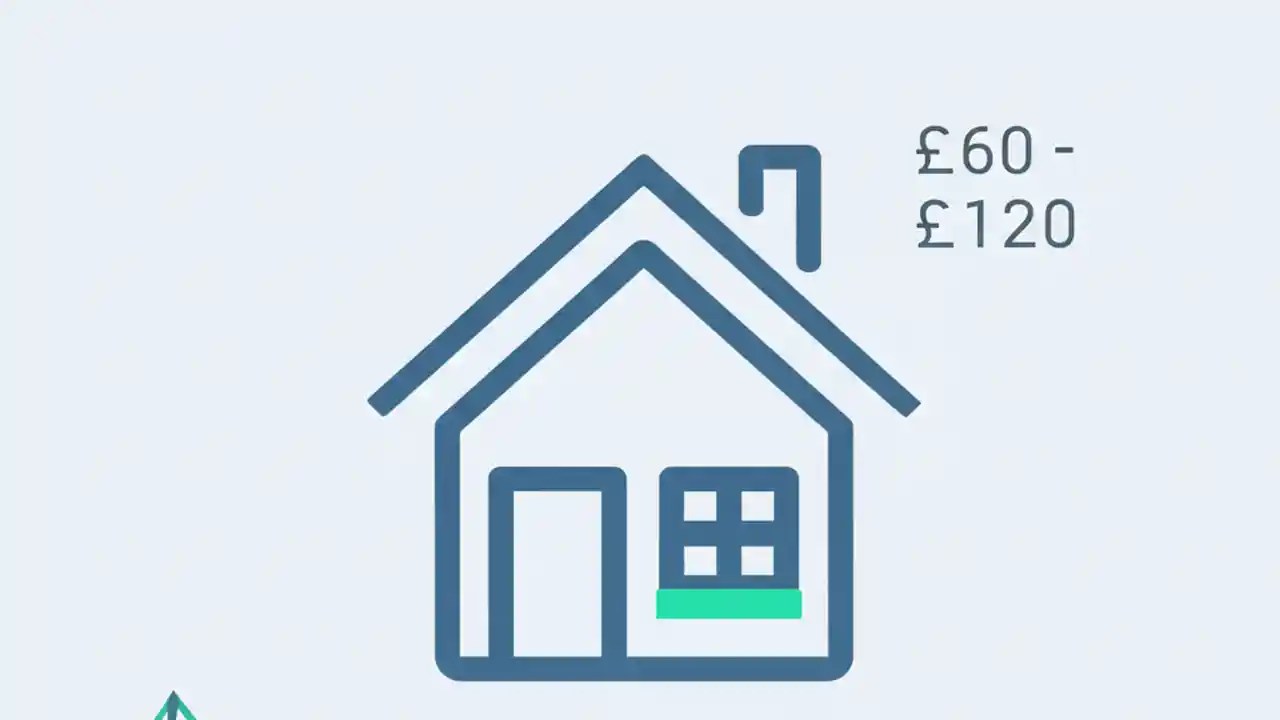 £60 -
£120