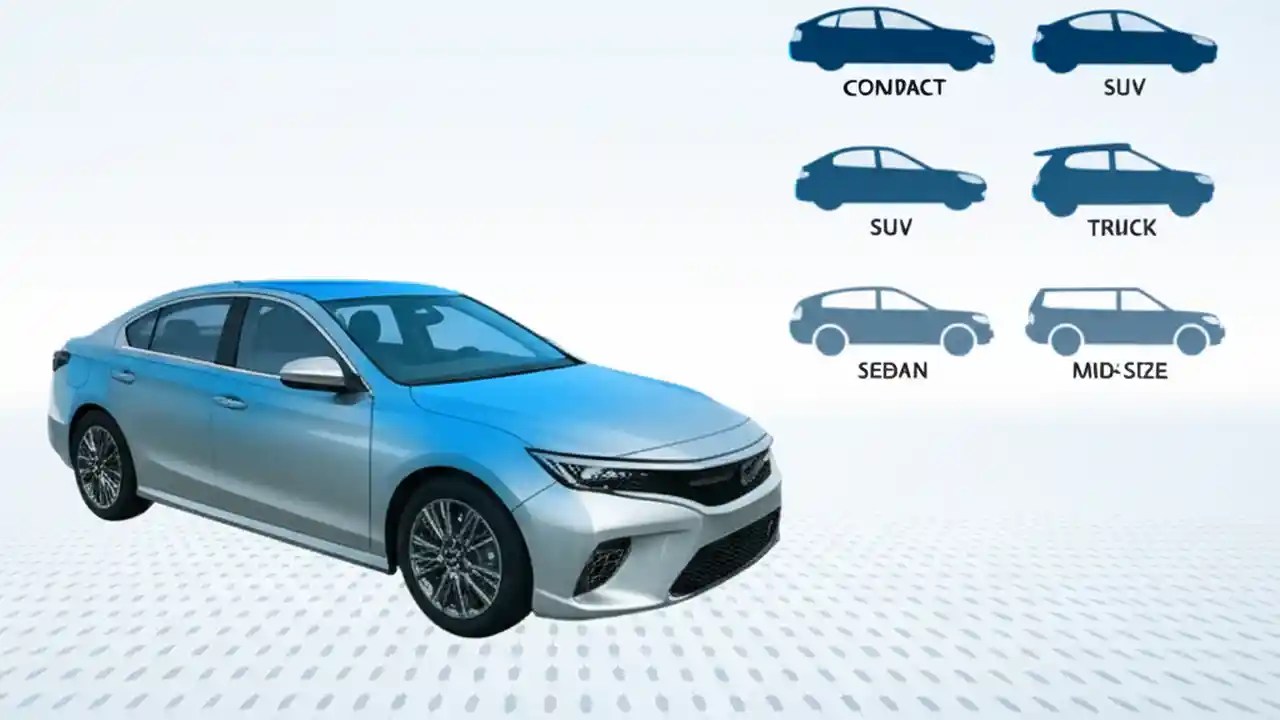 CONDACT
SUV
SUV
TRUCK
SEDAN
MID-SIZE