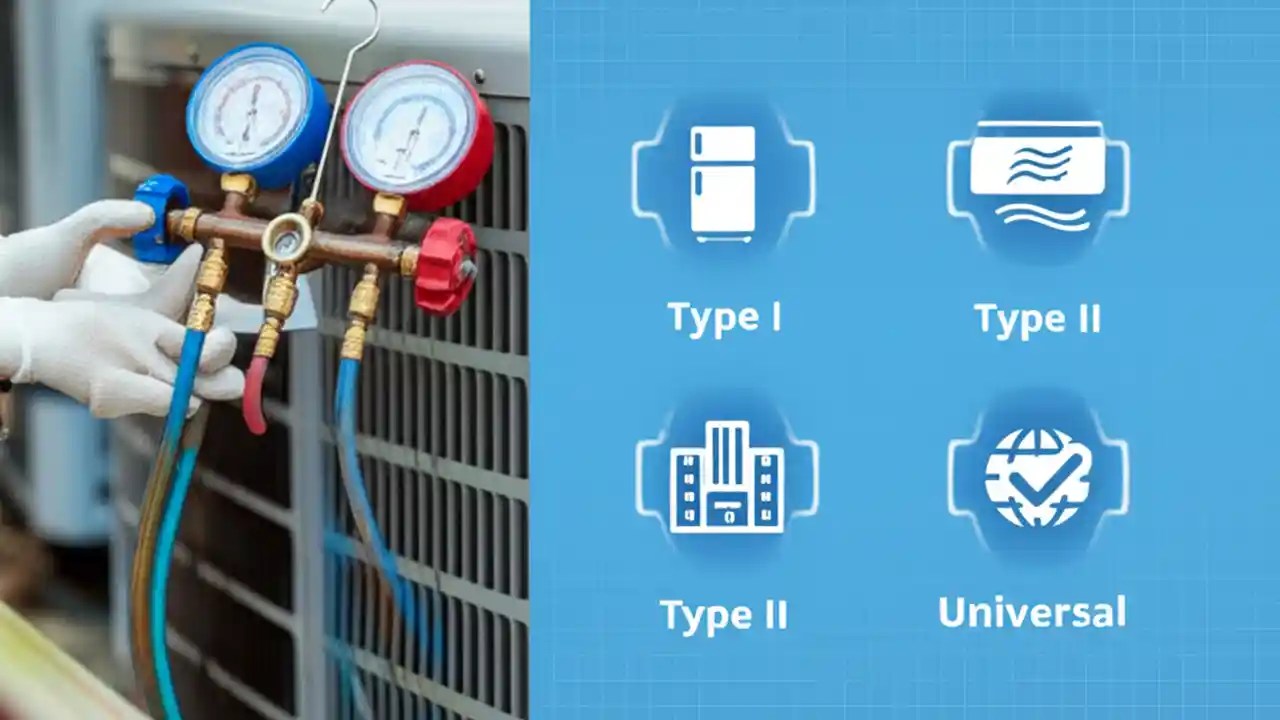 Type I

Type II

Type II

Universal