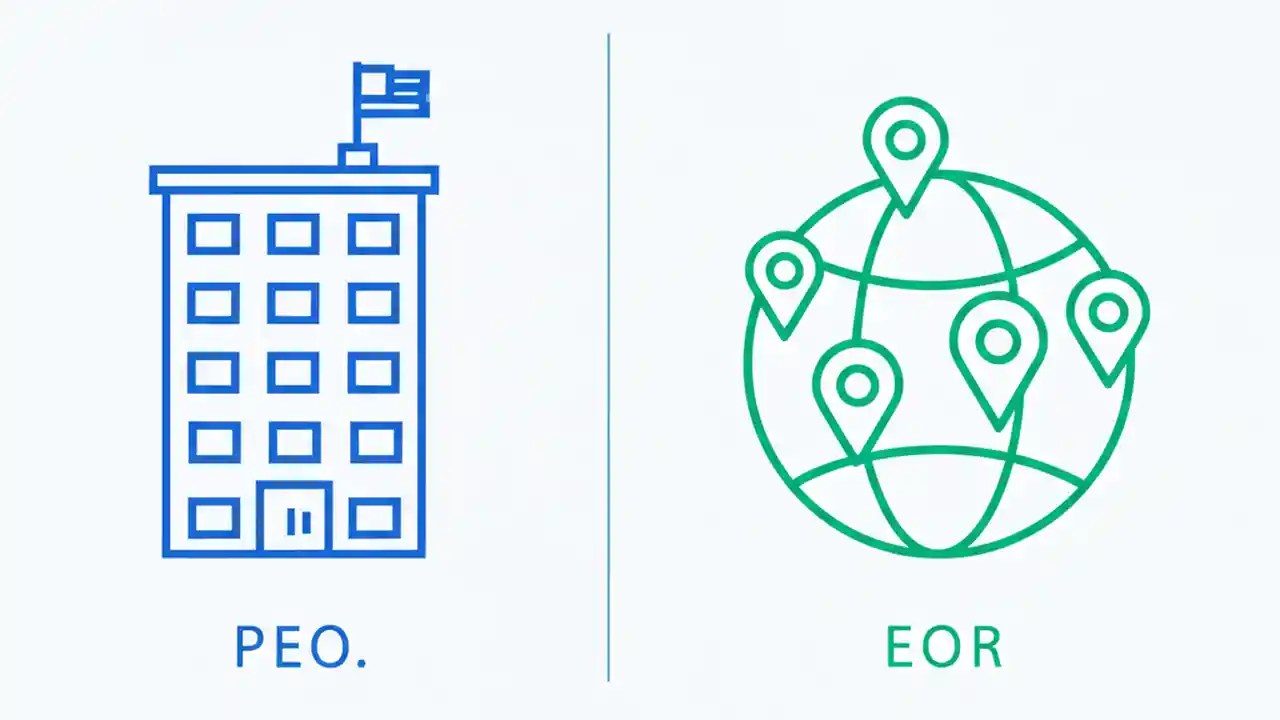 PEO.

EOR