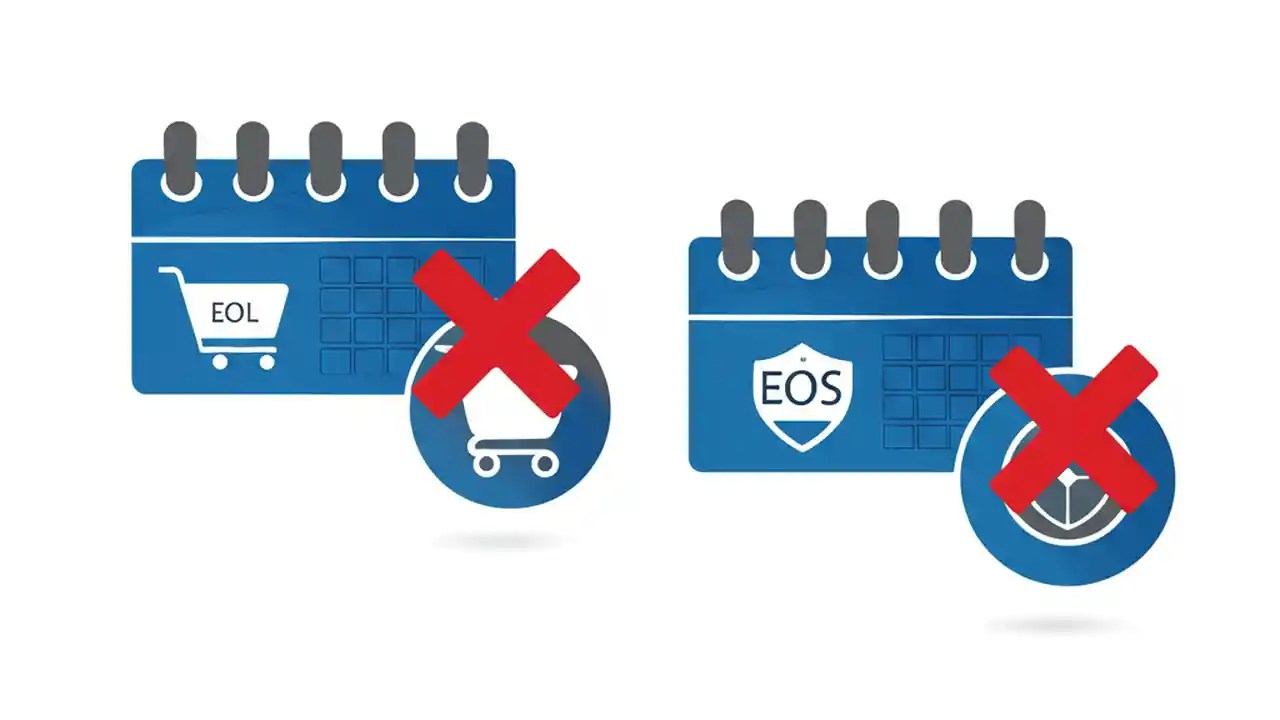 EOL

EOS