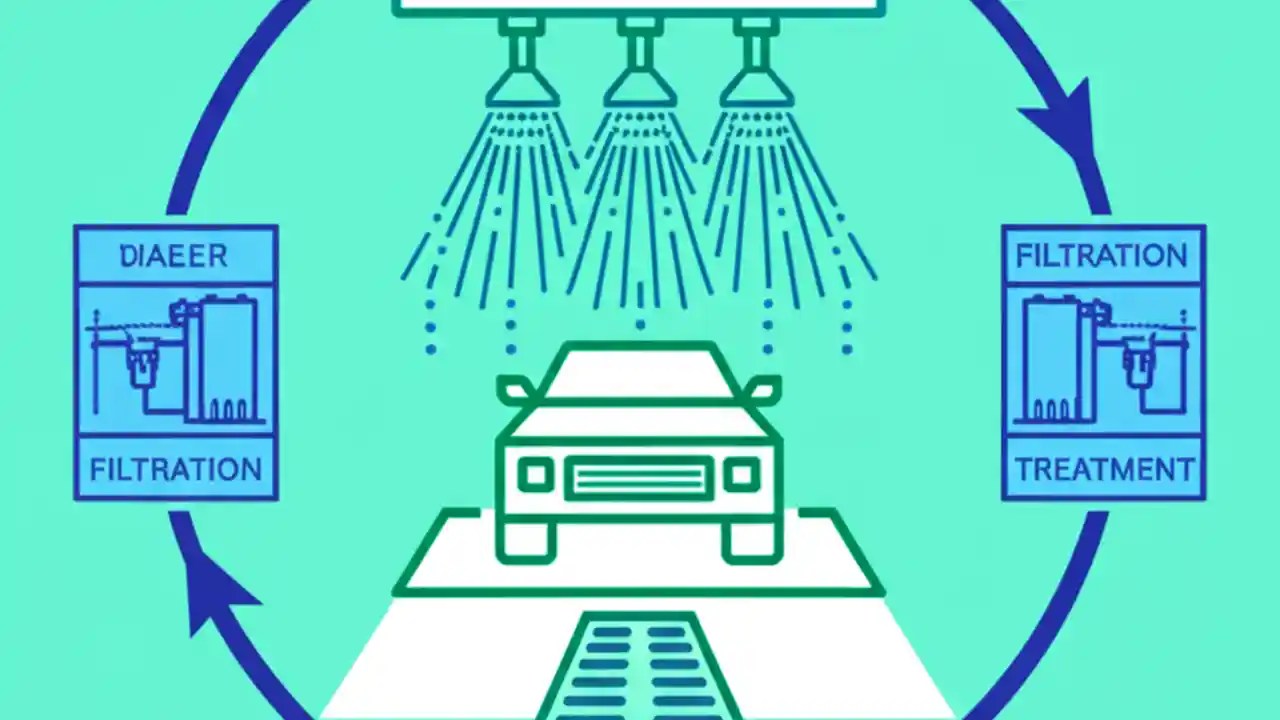 DIAEER

FILTRATION

FILTRATION

TREATMENT