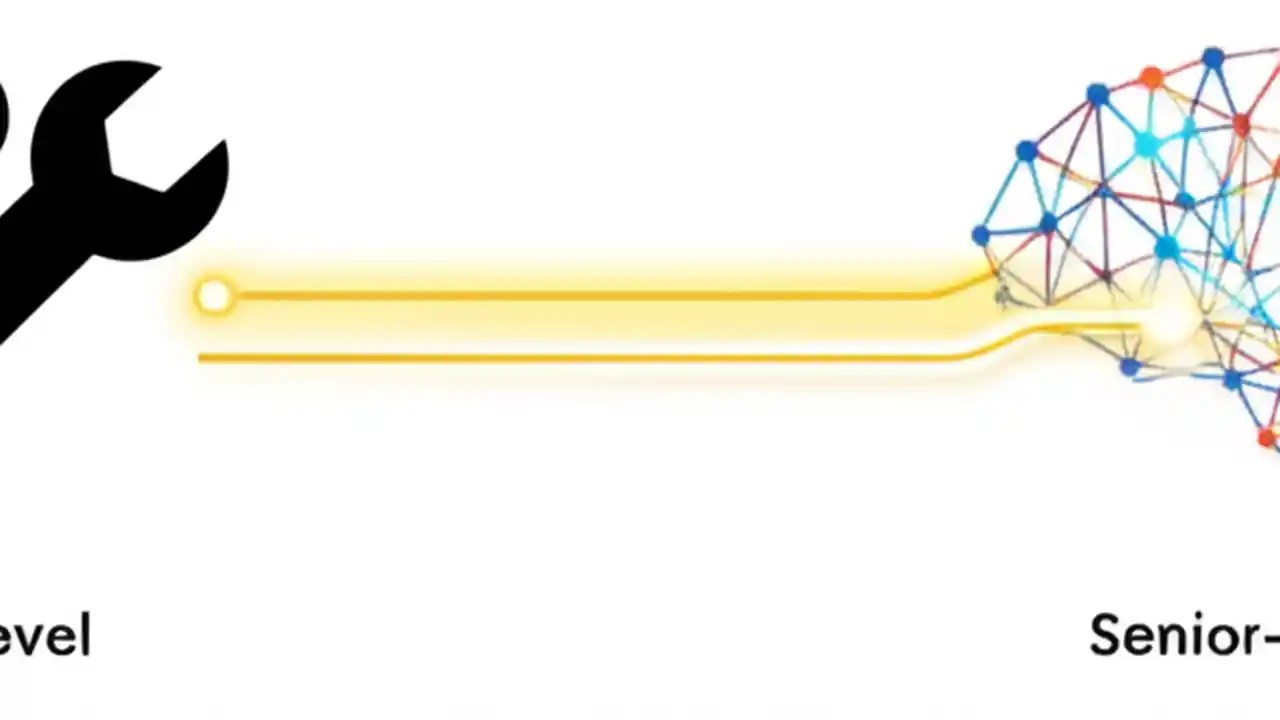 evel

Senior-