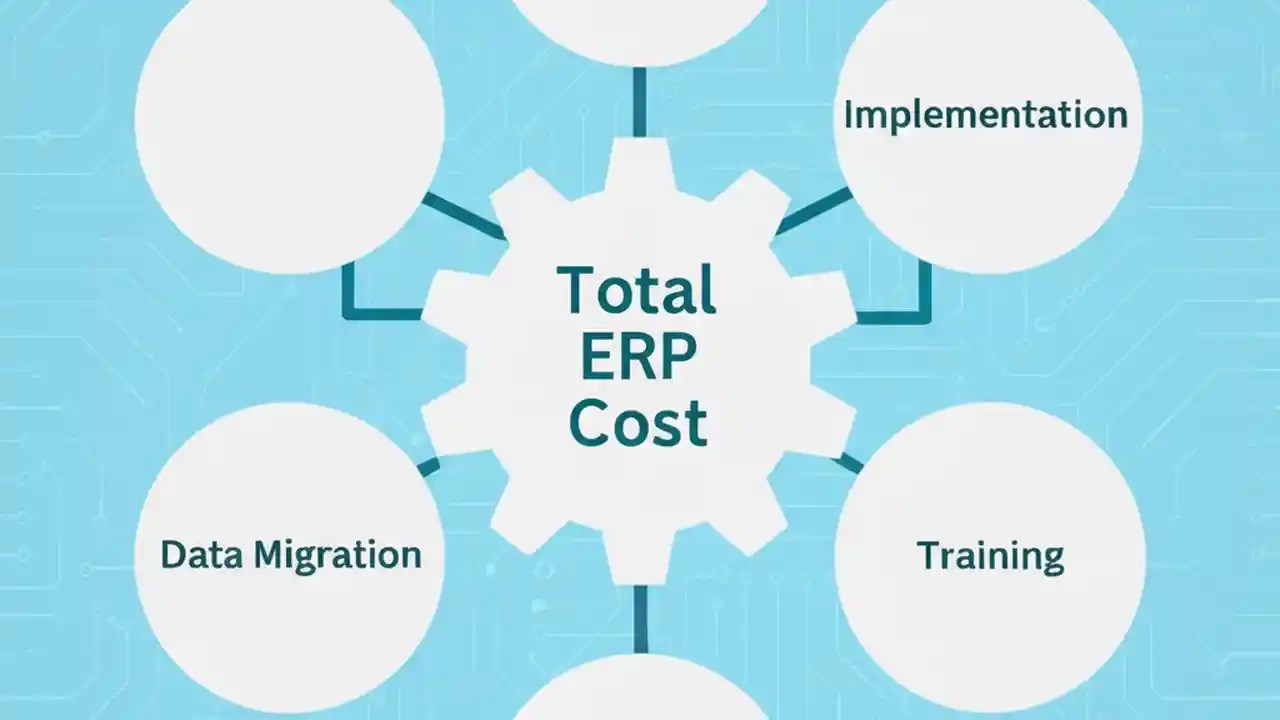 Implementation

Total ERP Cost

Data Migration

Training