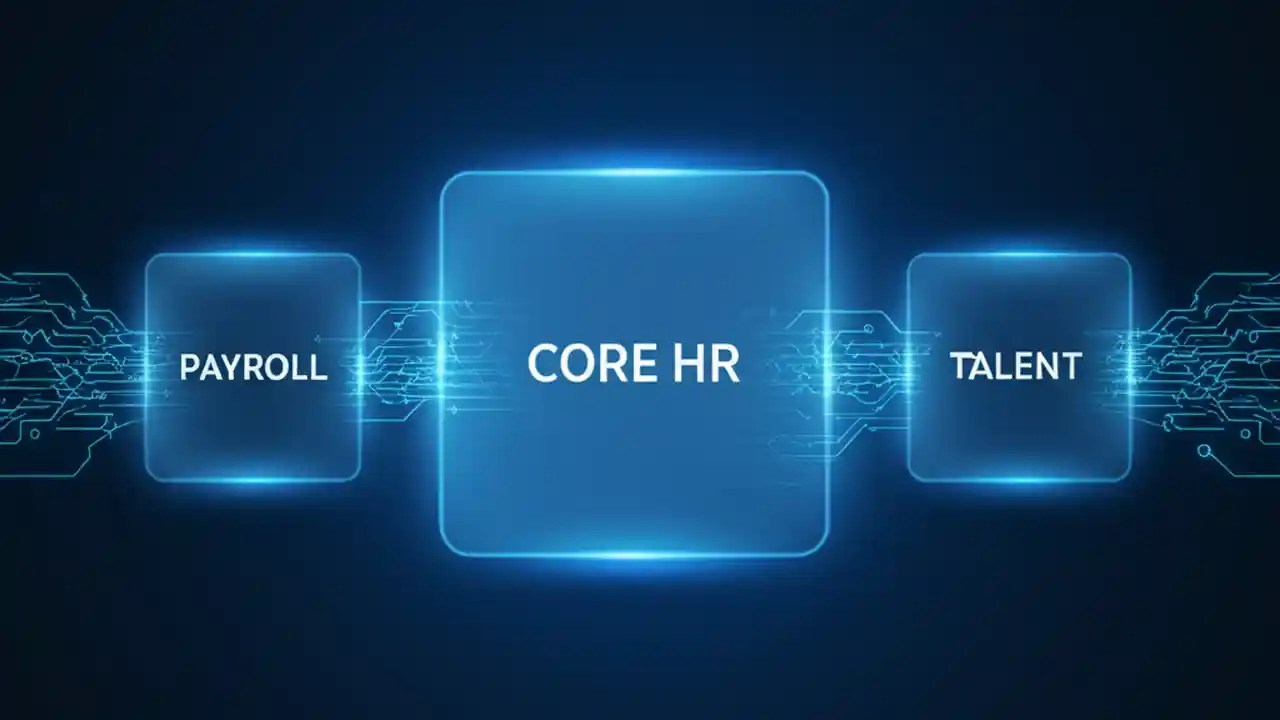 PAYROLL

CORE HR

TALENT