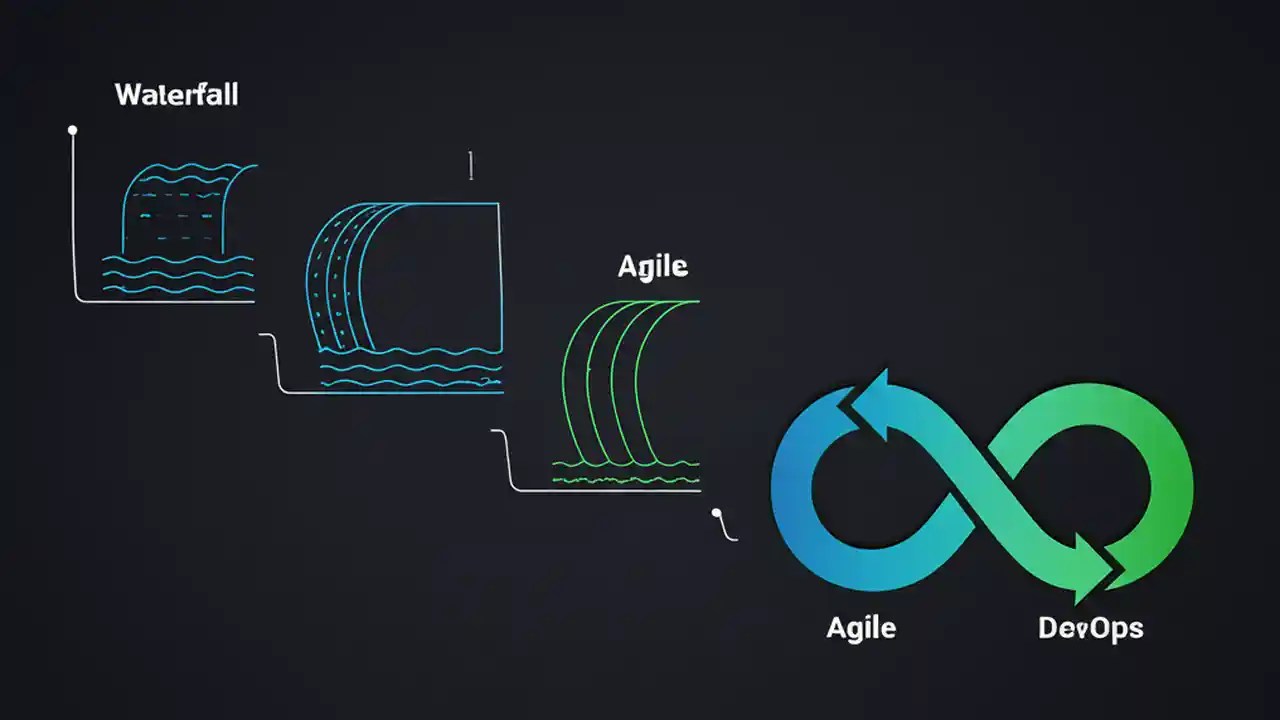 Waterfall

Agile

Agile

DevOps