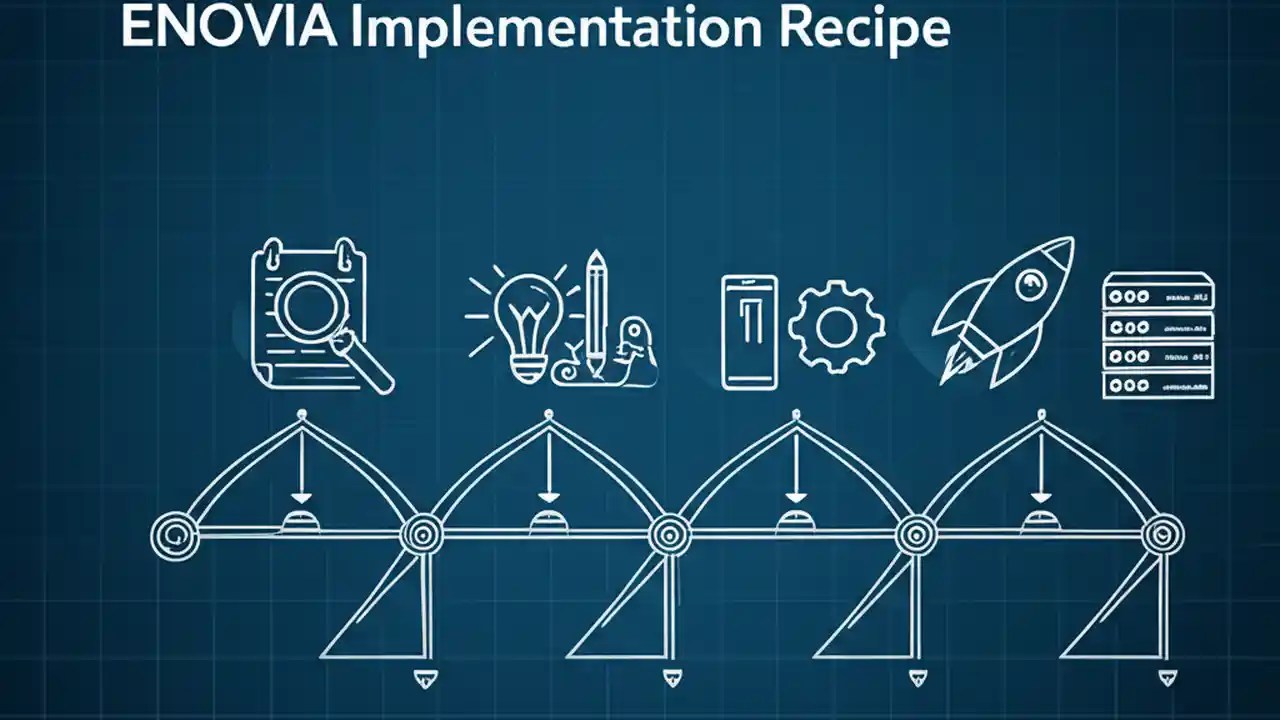 ENOVIA Implementation Recipe